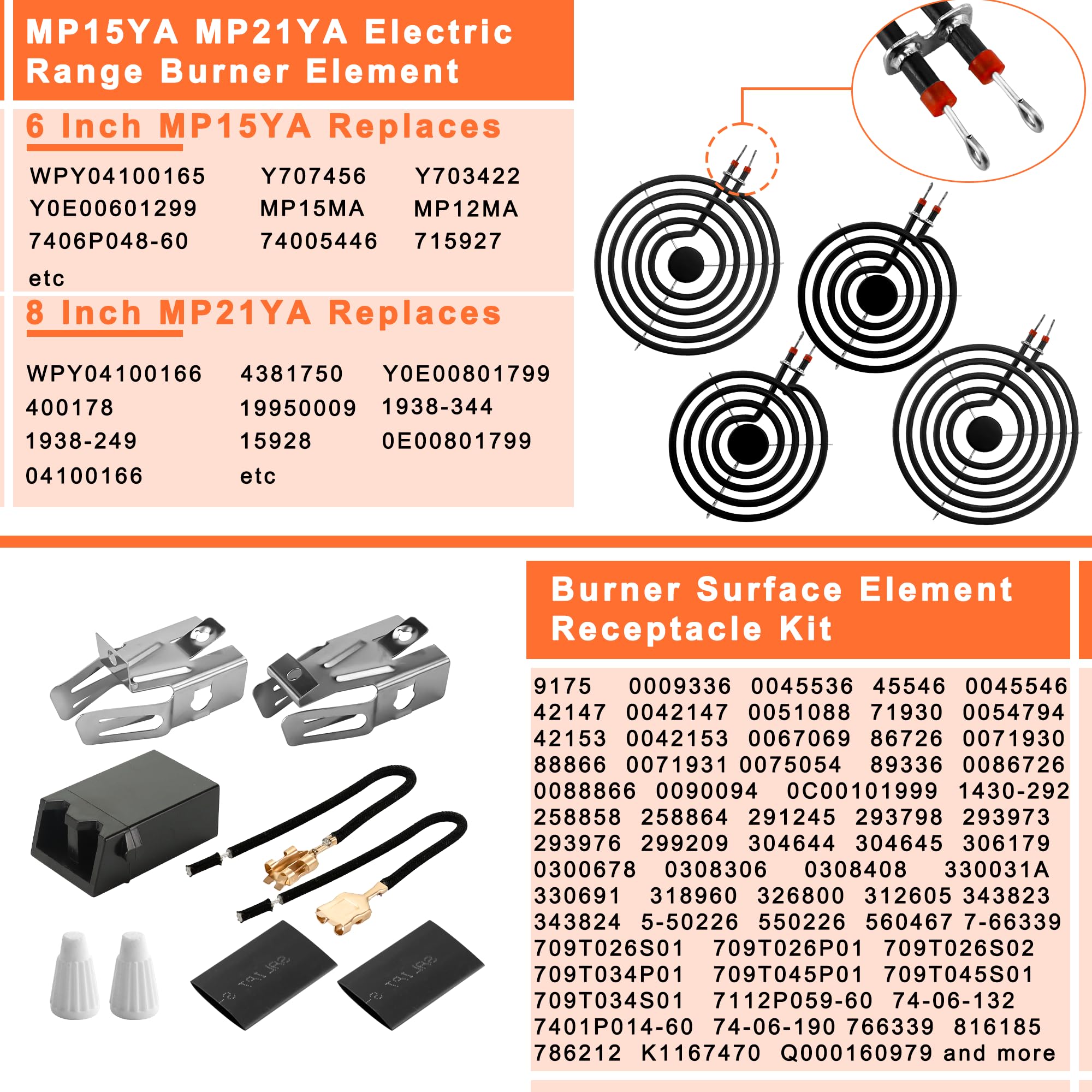 MP15YA MP21YA Electric Range Burner Element

6 Inch MP15YA Replaces

WPY04100165 Y707456 Y703422
Y0E00601299 MP15MA MP12MA
7406P048-60 74005446 715927
etc

8 Inch MP21YA Replaces

WPY04100166 4381750 Y0E00801799
400178 19950009 1938-344
1938-249 15928 0E00801799
04100166 etc

Burner Surface Element Receptacle Kit

9175 0009336 0045536 45546 0045546
42147 0042147 0051088 71930 0054794
42153 0042153 0067069 86726 0071930
88866 0071931 0075054 89336 0086726
0088866 0090094 0C00101999 1430-292
258858 258864 291245 293798 293973
293976 299209 304644 304645 306179
0300678 0308306 0308408 330031A
330691 318960 326800 312605 343823
343824 5-50226 550226 560467 7-66339
709T026S01 709T026P01 709T026S02
709T034P01 709T045P01 709T045S01
709T034S01 7112P059-60 74-06-132
7401P014-60 74-06-190 766339 816185
786212 K1167470 Q000160979 and more