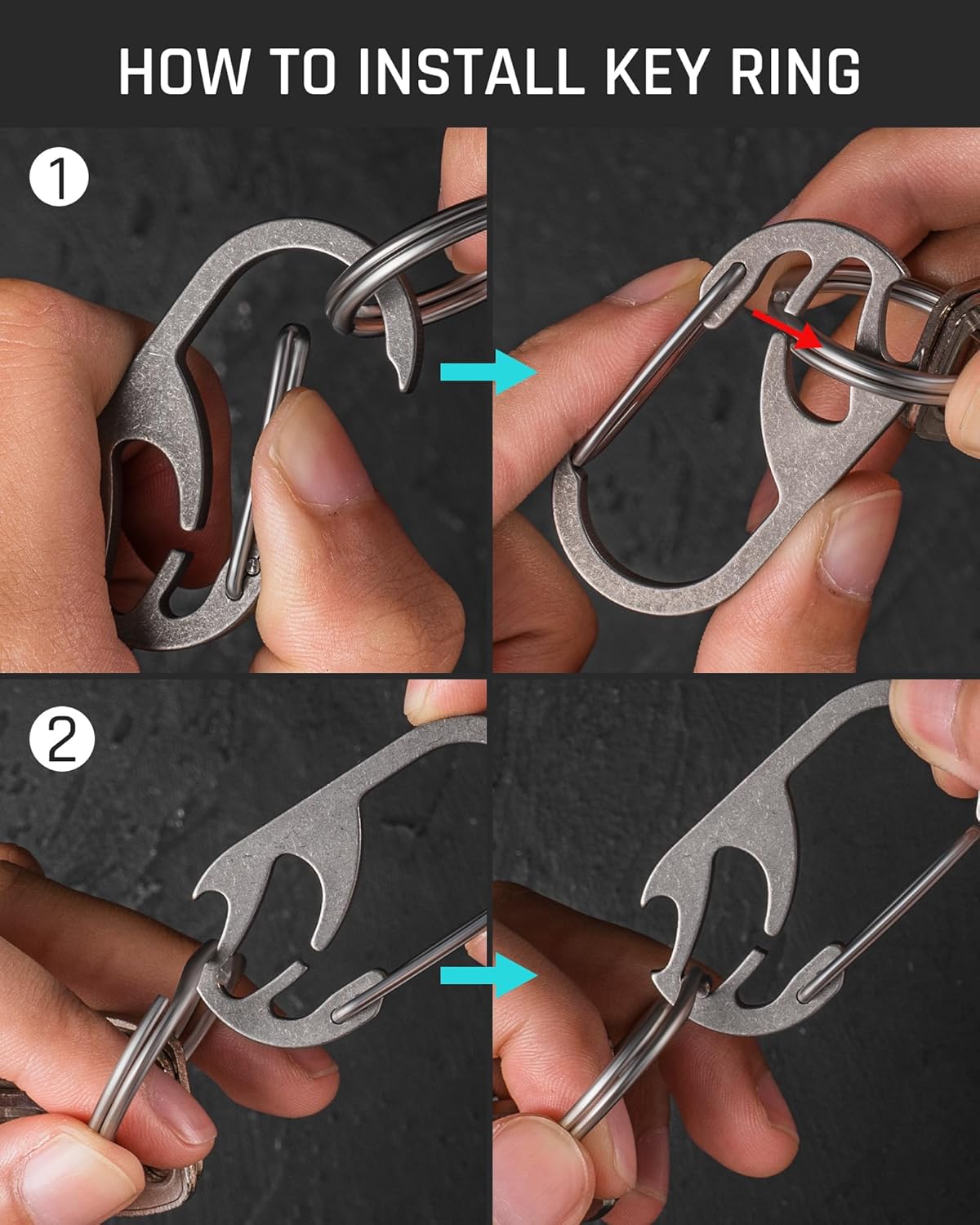 HOW TO INSTALL KEY RING

1

2