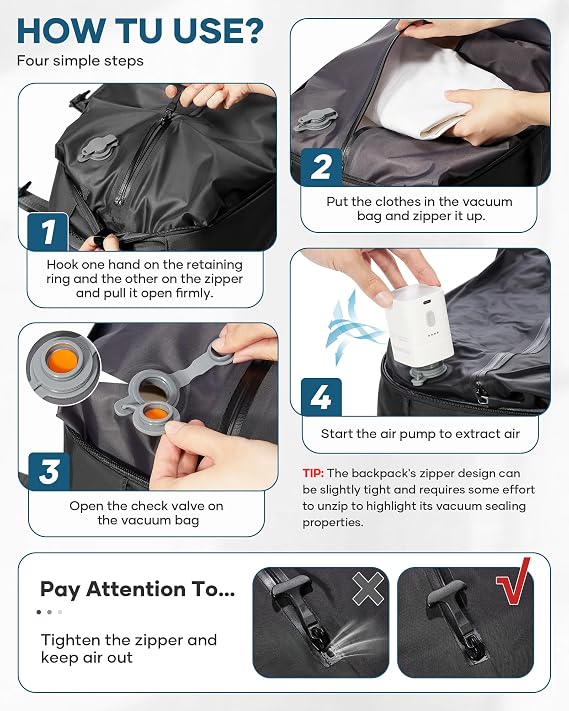 HOW TU USE?
Four simple steps

1
Hook one hand on the retaining ring and the other on the zipper and pull it open firmly.

2
Put the clothes in the vacuum bag and zipper it up.

3
Open the check valve on the vacuum bag

4
Start the air pump to extract air

TIP: The backpack's zipper design can be slightly tight and requires some effort to unzip to highlight its vacuum sealing properties.

Pay Attention To...
Tighten the zipper and keep air out