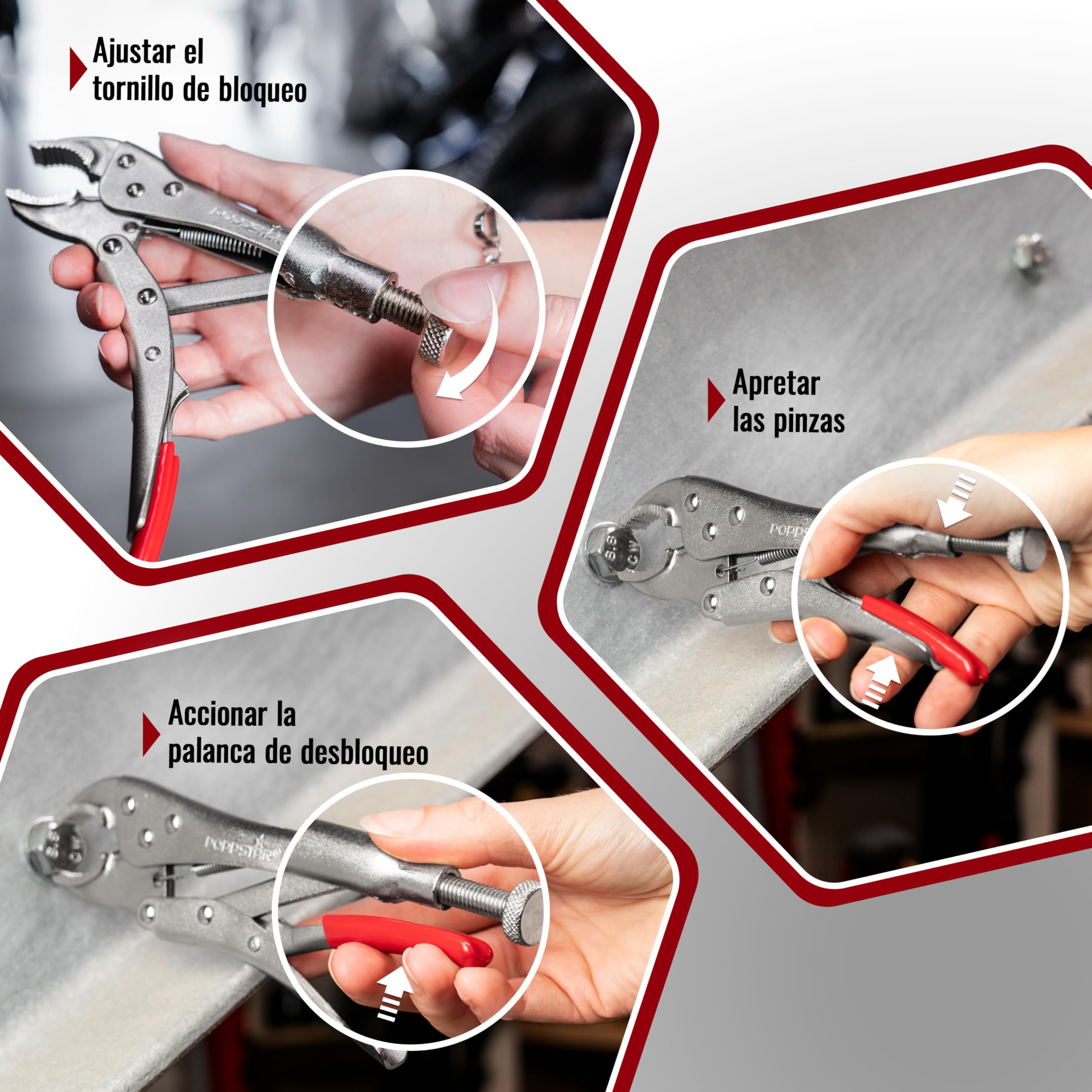 Ajustar el tornillo de bloqueo

POPPSTAR

Apretar las pinzas

POPPS

8.8

Accionar la palanca de desbloqueo

POPPSTAR

8.8