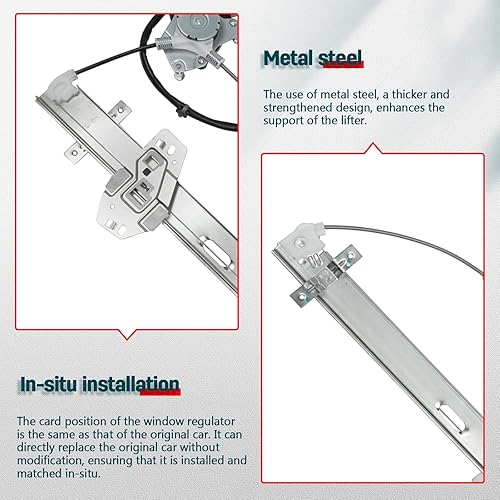 Metal steel

The use of metal steel, a thicker and strengthened design, enhances the support of the lifter.

In-situ installation

The card position of the window regulator is the same as that of the original car. It can directly replace the original car without modification, ensuring that it is installed and matched in-situ.