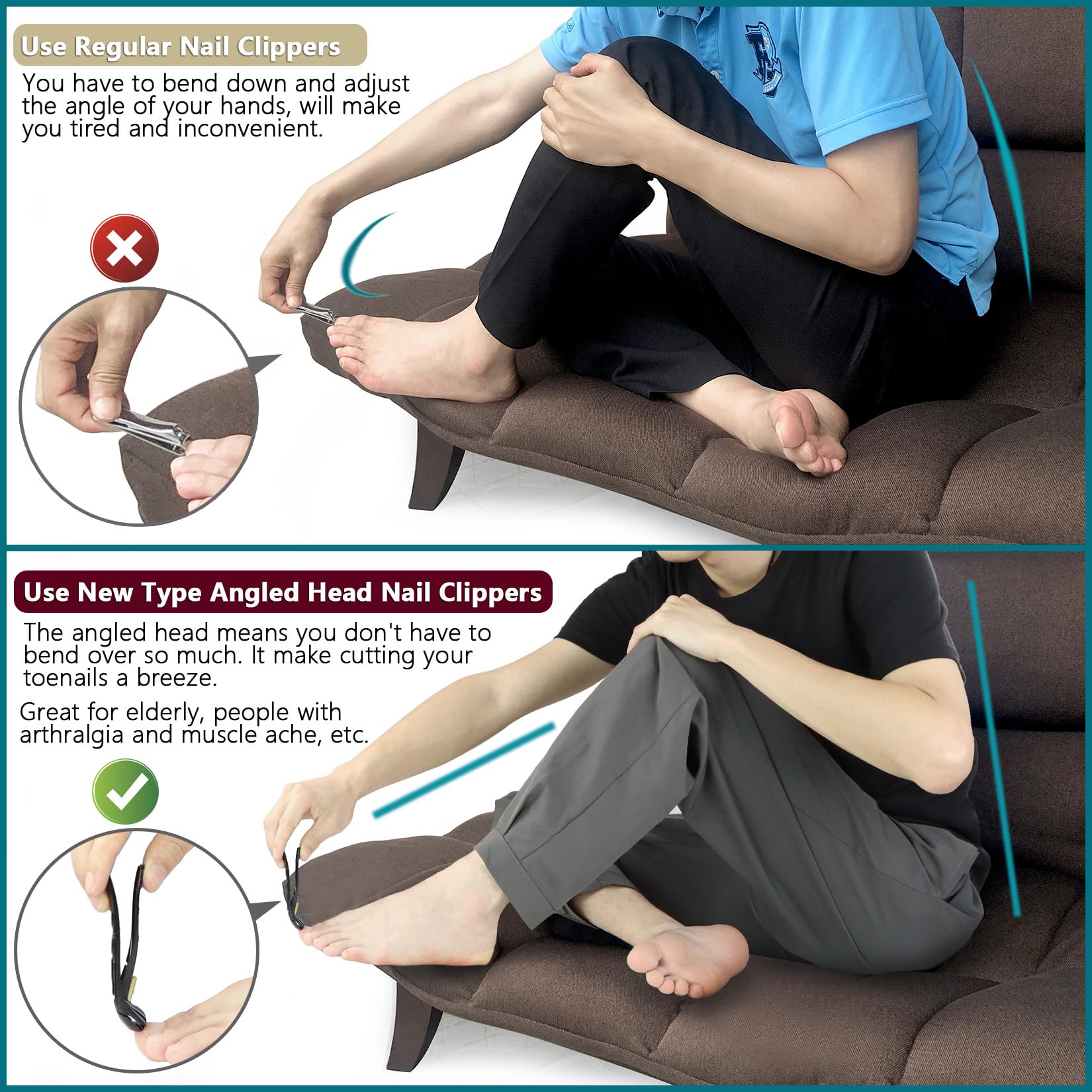 Use Regular Nail Clippers

You have to bend down and adjust the angle of your hands, will make you tired and inconvenient.

Use New Type Angled Head Nail Clippers

The angled head means you don't have to bend over so much. It make cutting your toenails a breeze.

Great for elderly, people with arthralgia and muscle ache, etc.