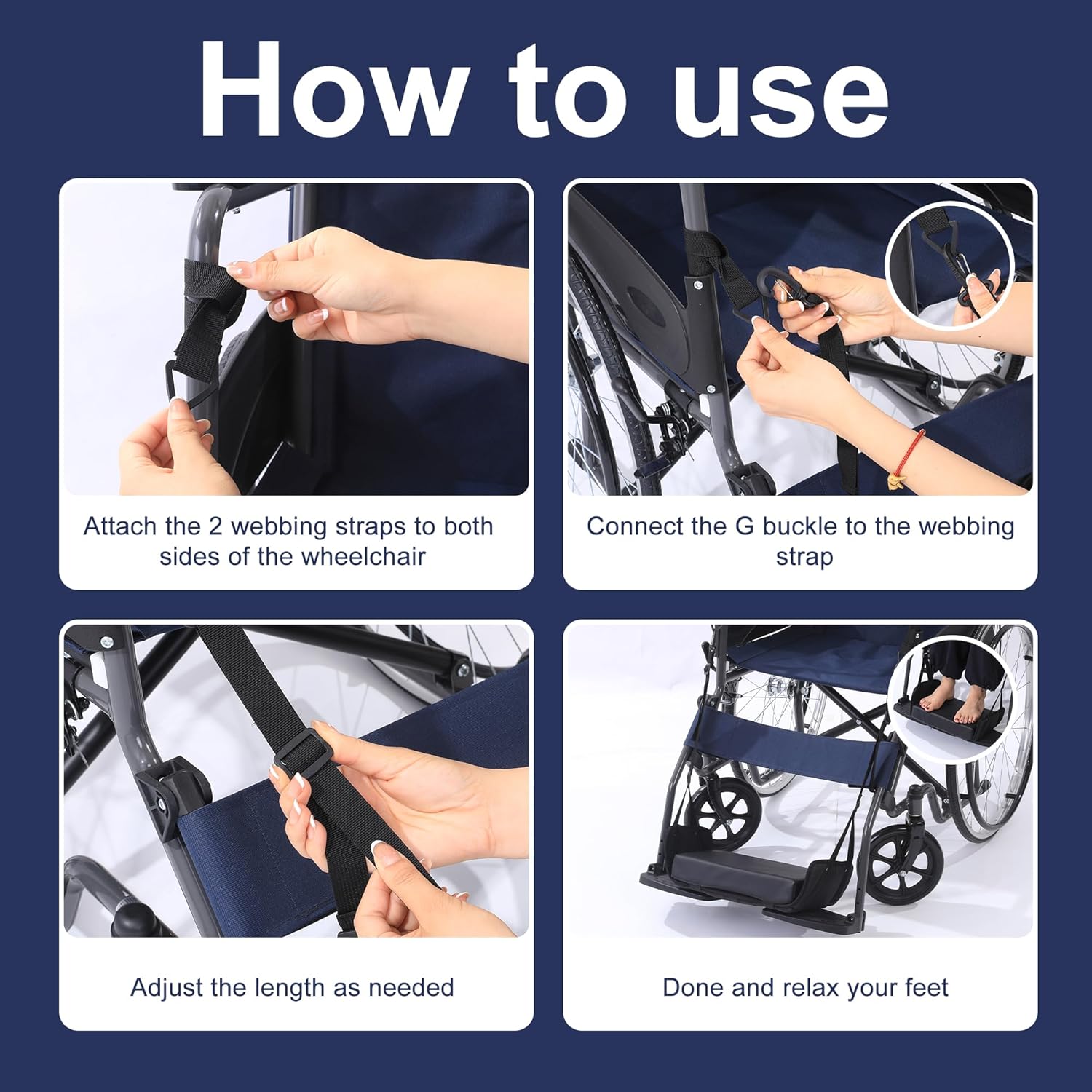 How to use

Attach the 2 webbing straps to both sides of the wheelchair

Connect the G buckle to the webbing strap

Adjust the length as needed

Done and relax your feet