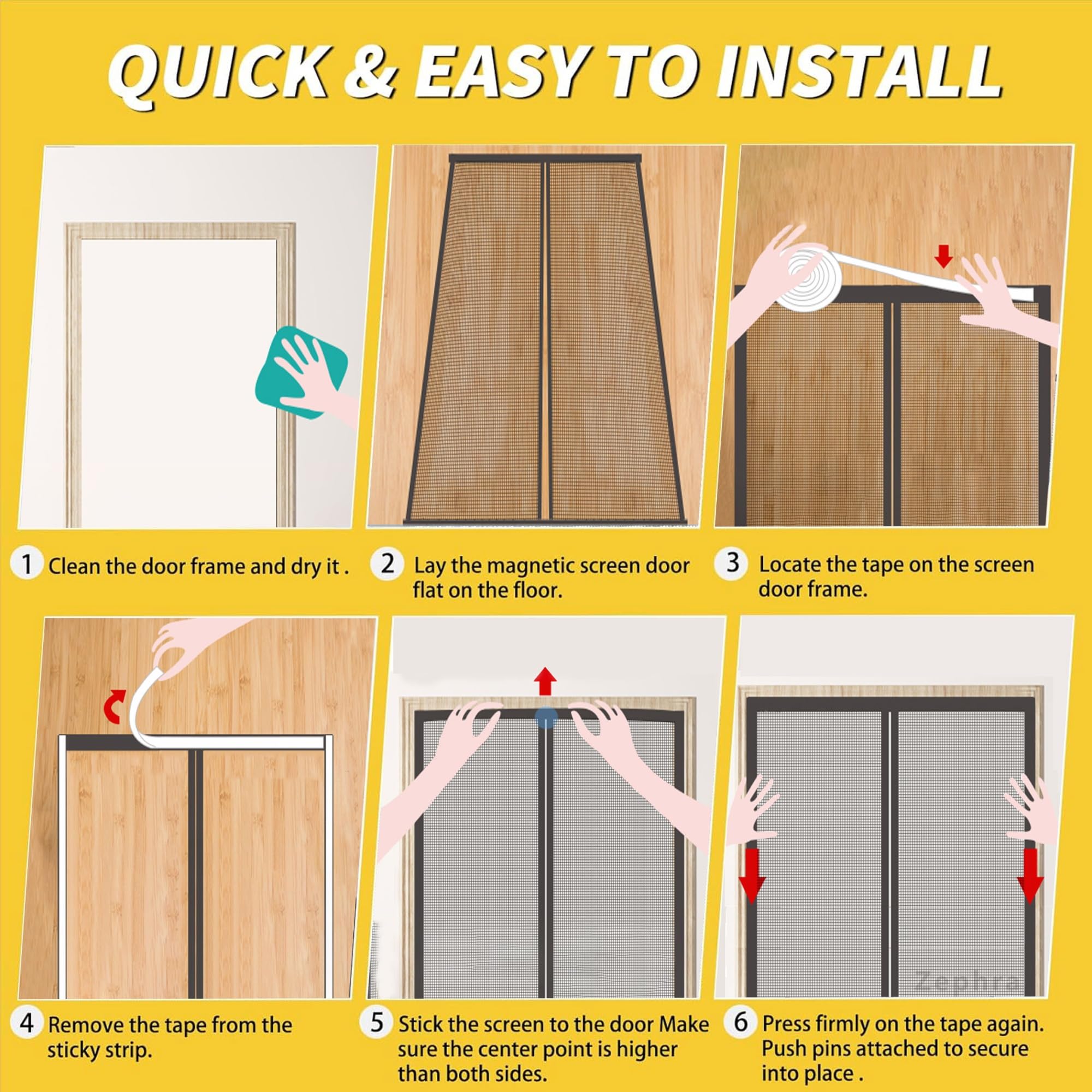 QUICK & EASY TO INSTALL

1 Clean the door frame and dry it .

2 Lay the magnetic screen door flat on the floor.

3 Locate the tape on the screen door frame.

Zephra

4 Remove the tape from the sticky strip.

5 Stick the screen to the door Make sure the center point is higher than both sides.

6 Press firmly on the tape again. Push pins attached to secure into place .