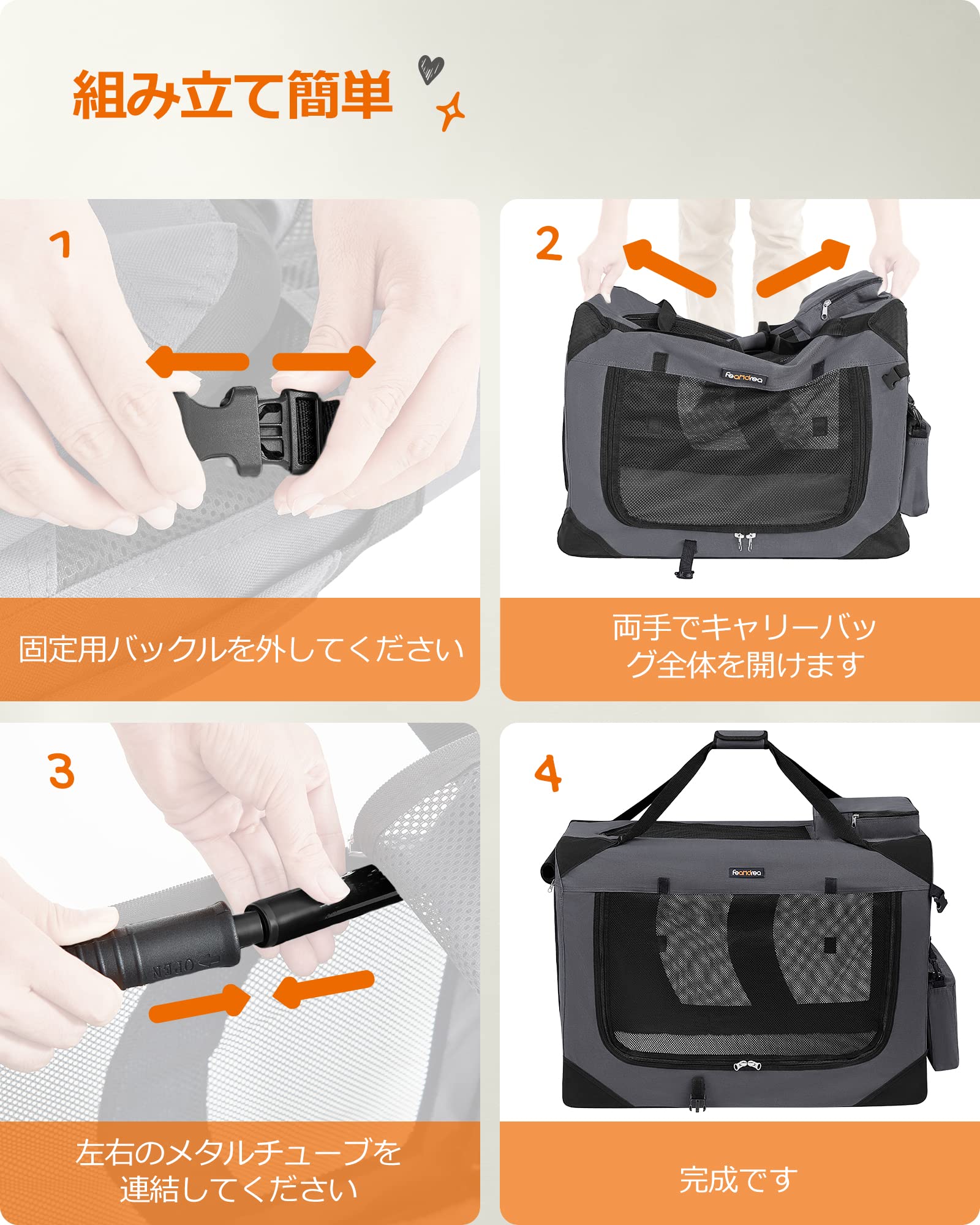 組み立て簡単

1

固定用バックルを外してください

2

Feandrea

両手でキャリーバッグ全体を開けます

3

OPEN

左右のメタルチューブを連結してください

4

Feandrea

完成です