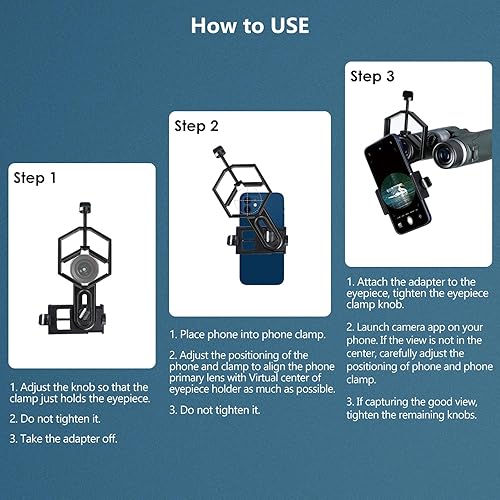 How to USE

Step 1

1. Adjust the knob so that the clamp just holds the eyepiece.

2. Do not tighten it.

3. Take the adapter off.

Step 2

1. Place phone into phone clamp.

2. Adjust the positioning of the phone and clamp to align the phone primary lens with Virtual center of eyepiece holder as much as possible.

3. Do not tighten it.

Step 3

1. Attach the adapter to the eyepiece, tighten the eyepiece clamp knob.

2. Launch camera app on your phone. If the view is not in the center, carefully adjust the positioning of phone and phone clamp.

3. If capturing the good view, tighten the remaining knobs.