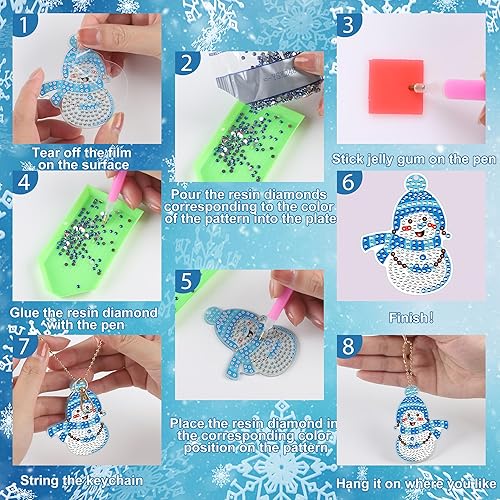 1

Tear off the film on the surface

2

Pour the resin diamonds corresponding to the color of the pattern into the plate

3

Stick jelly gum on the pen

4

Glue the resin diamond with the pen

5

Place the resin diamond in the corresponding color position on the pattern

6

Finish!

7

String the keychain

8

Hang it on where you like