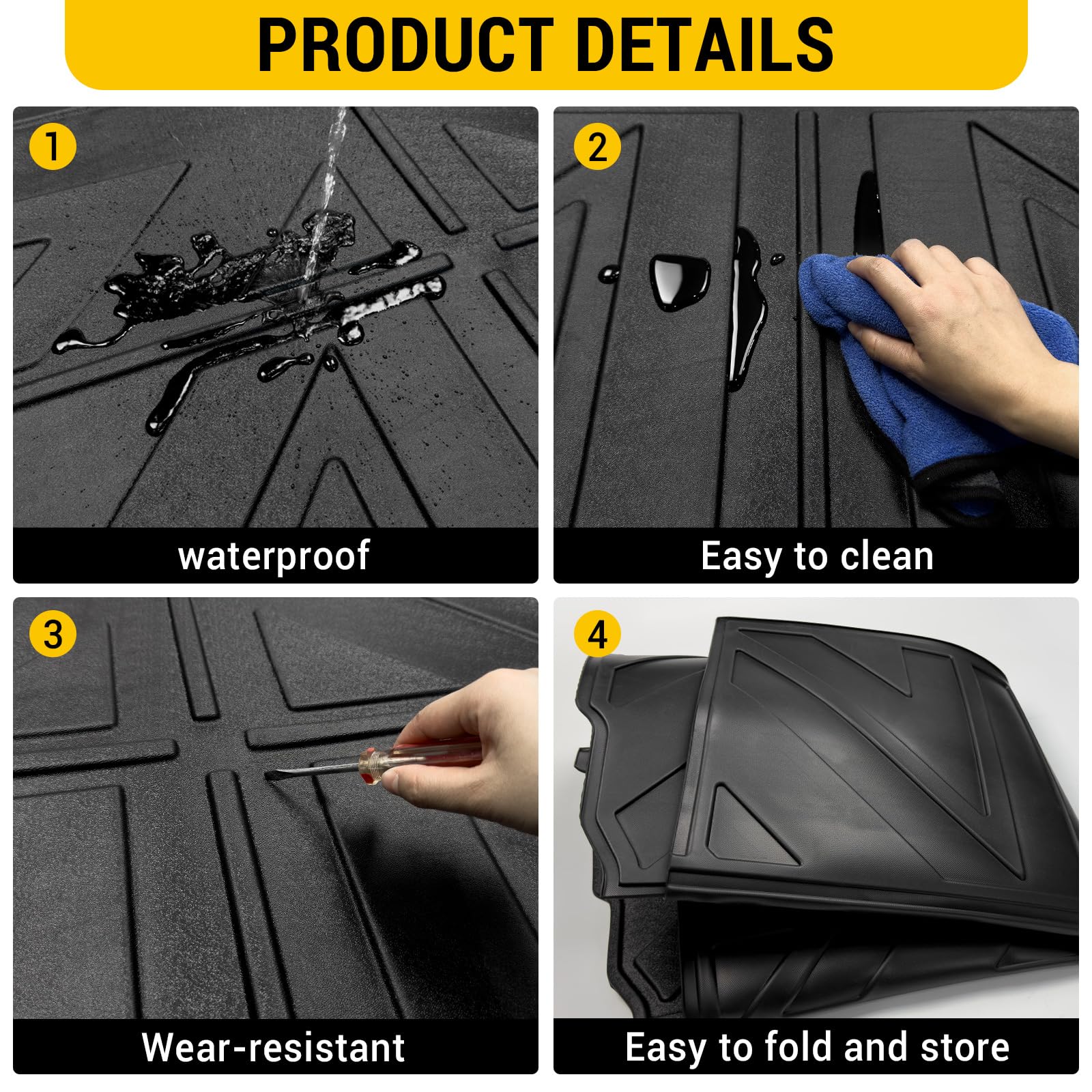 PRODUCT DETAILS

1

waterproof

2

Easy to clean

3

Wear-resistant

4

Easy to fold and store