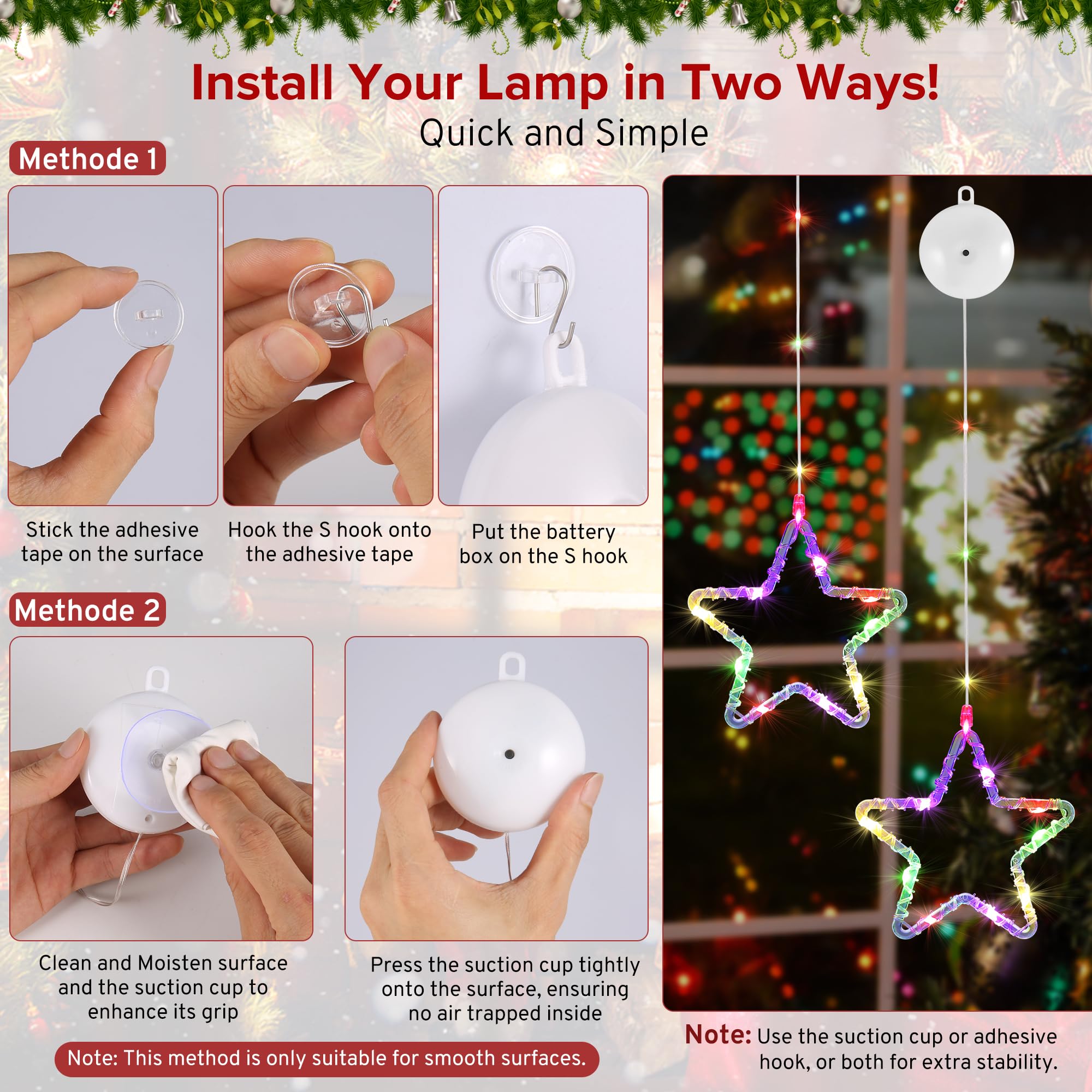 Install Your Lamp in Two Ways!
Quick and Simple

Methode 1

Stick the adhesive tape on the surface

Hook the S hook onto the adhesive tape

Put the battery box on the S hook

Methode 2

Clean and Moisten surface and the suction cup to enhance its grip

Press the suction cup tightly onto the surface, ensuring no air trapped inside

Note: This method is only suitable for smooth surfaces.

Note: Use the suction cup or adhesive hook, or both for extra stability.