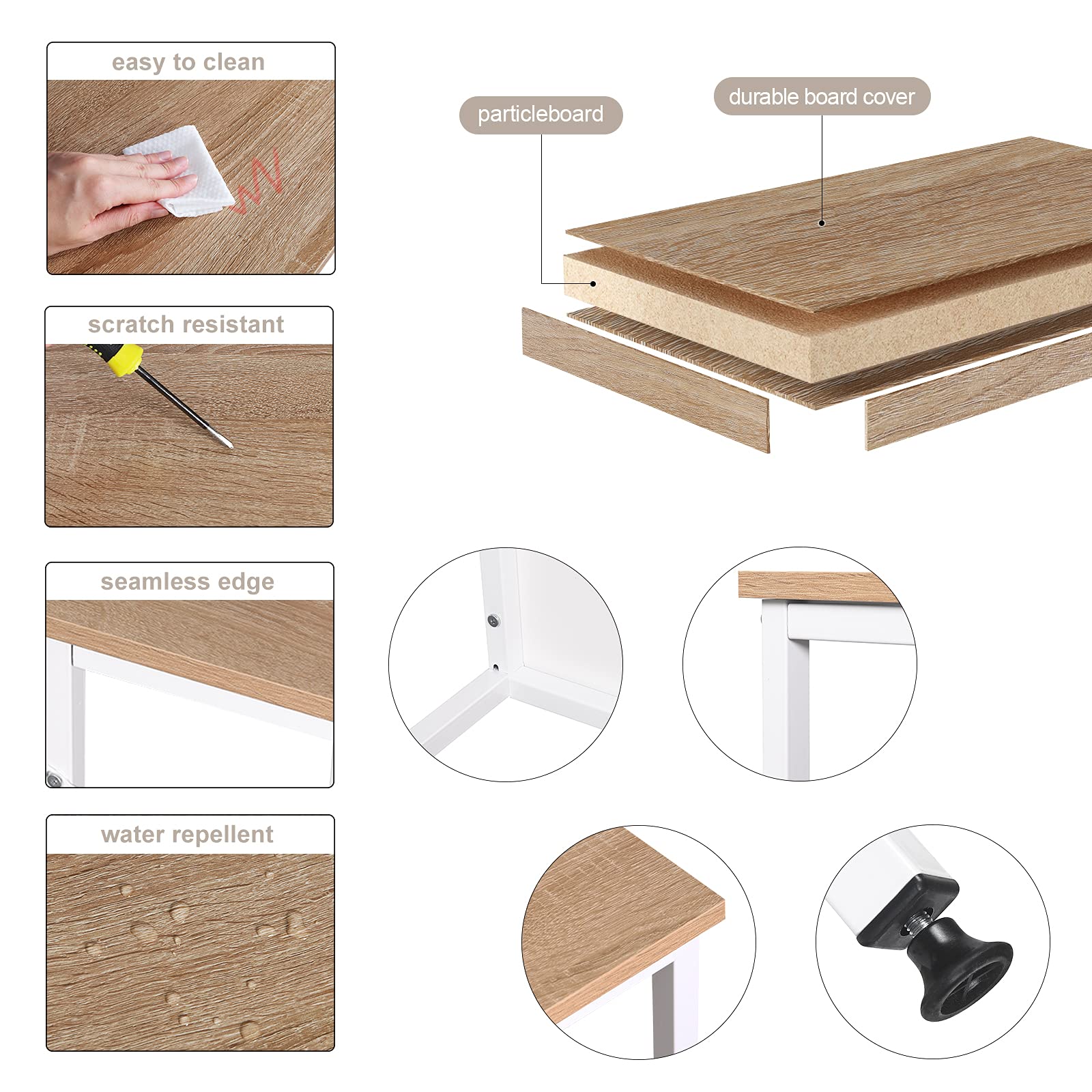 easy to clean

scratch resistant

seamless edge

water repellent

particleboard

durable board cover