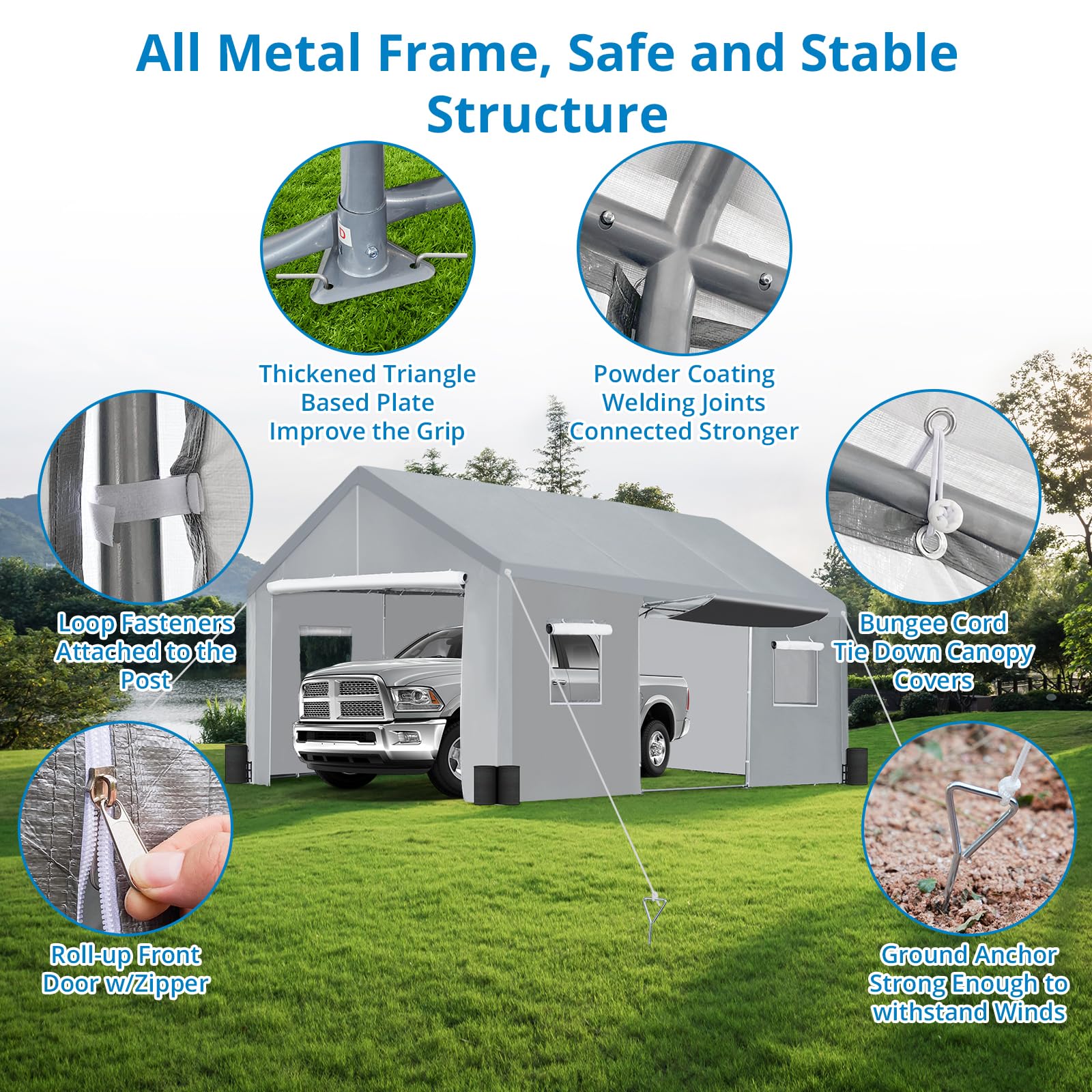 All Metal Frame, Safe and Stable Structure

Thickened Triangle Based Plate Improve the Grip

Powder Coating Welding Joints Connected Stronger

Loop Fasteners Attached to the Post

Bungee Cord Tie Down Canopy Covers

Roll-up Front Door w/Zipper

Ground Anchor Strong Enough to withstand Winds