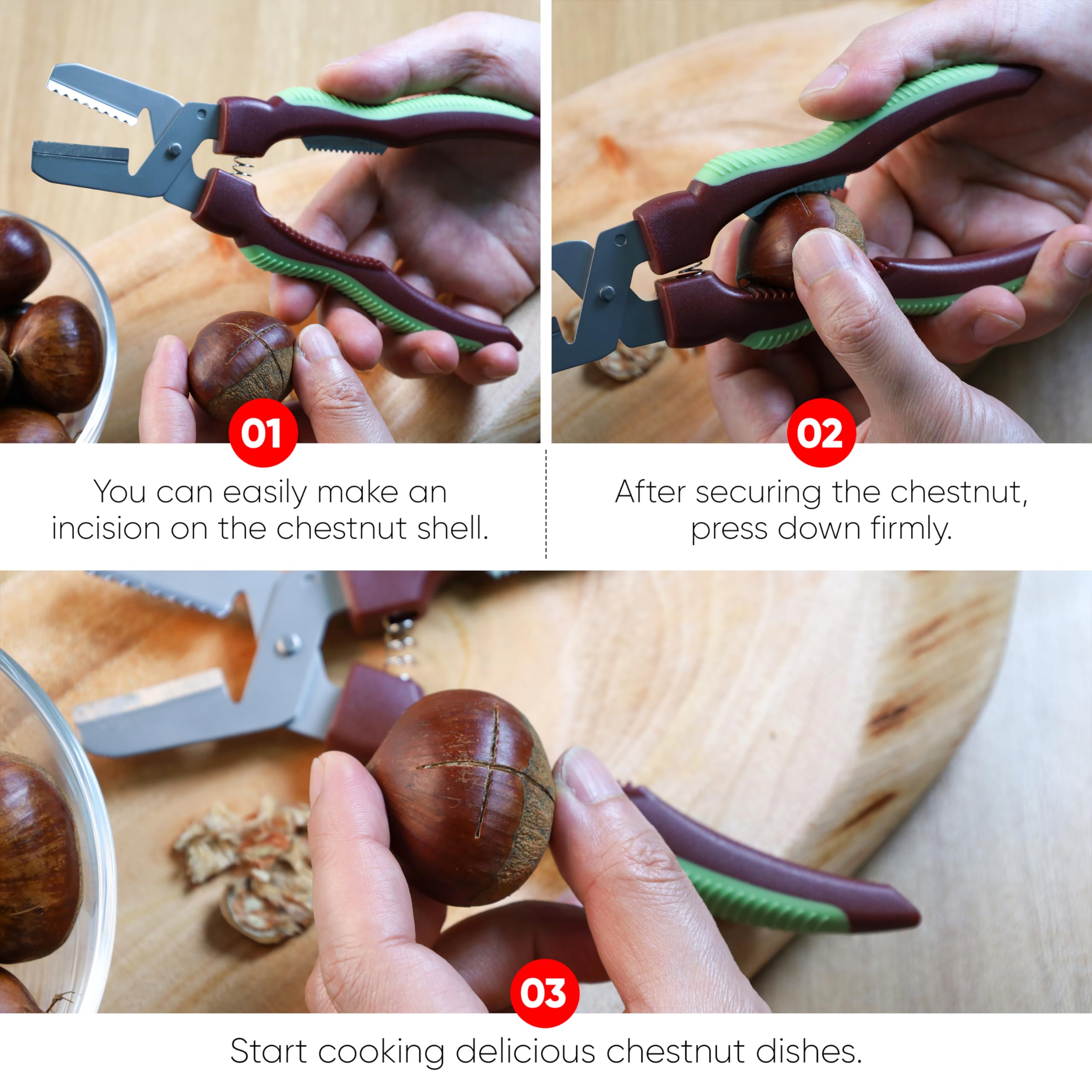 01

You can easily make an incision on the chestnut shell.

02

After securing the chestnut, press down firmly.

03

Start cooking delicious chestnut dishes.