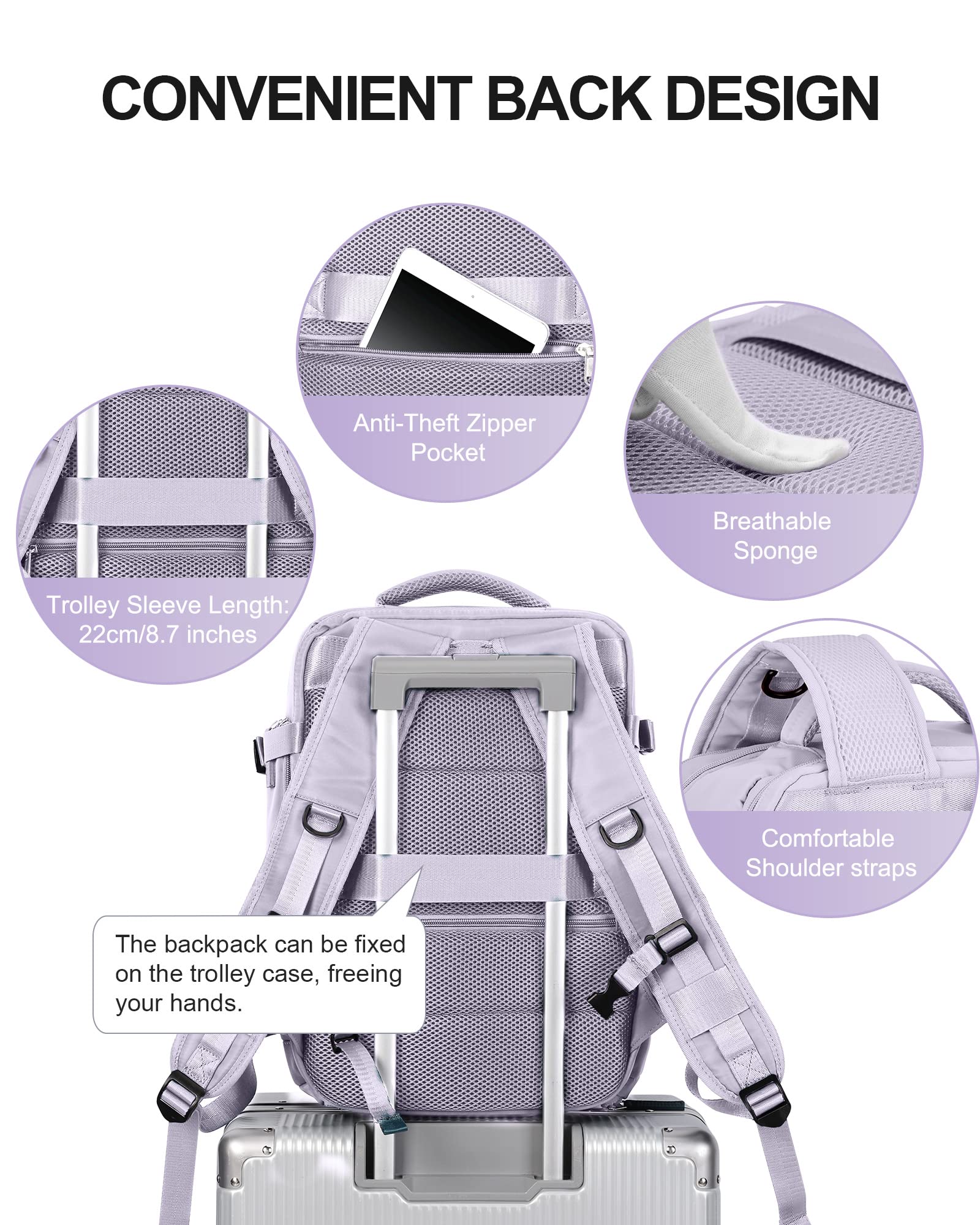 CONVENIENT BACK DESIGN

Anti-Theft Zipper Pocket

Breathable Sponge

Trolley Sleeve Length: 22cm/8.7 inches

Comfortable Shoulder straps

The backpack can be fixed on the trolley case, freeing your hands.