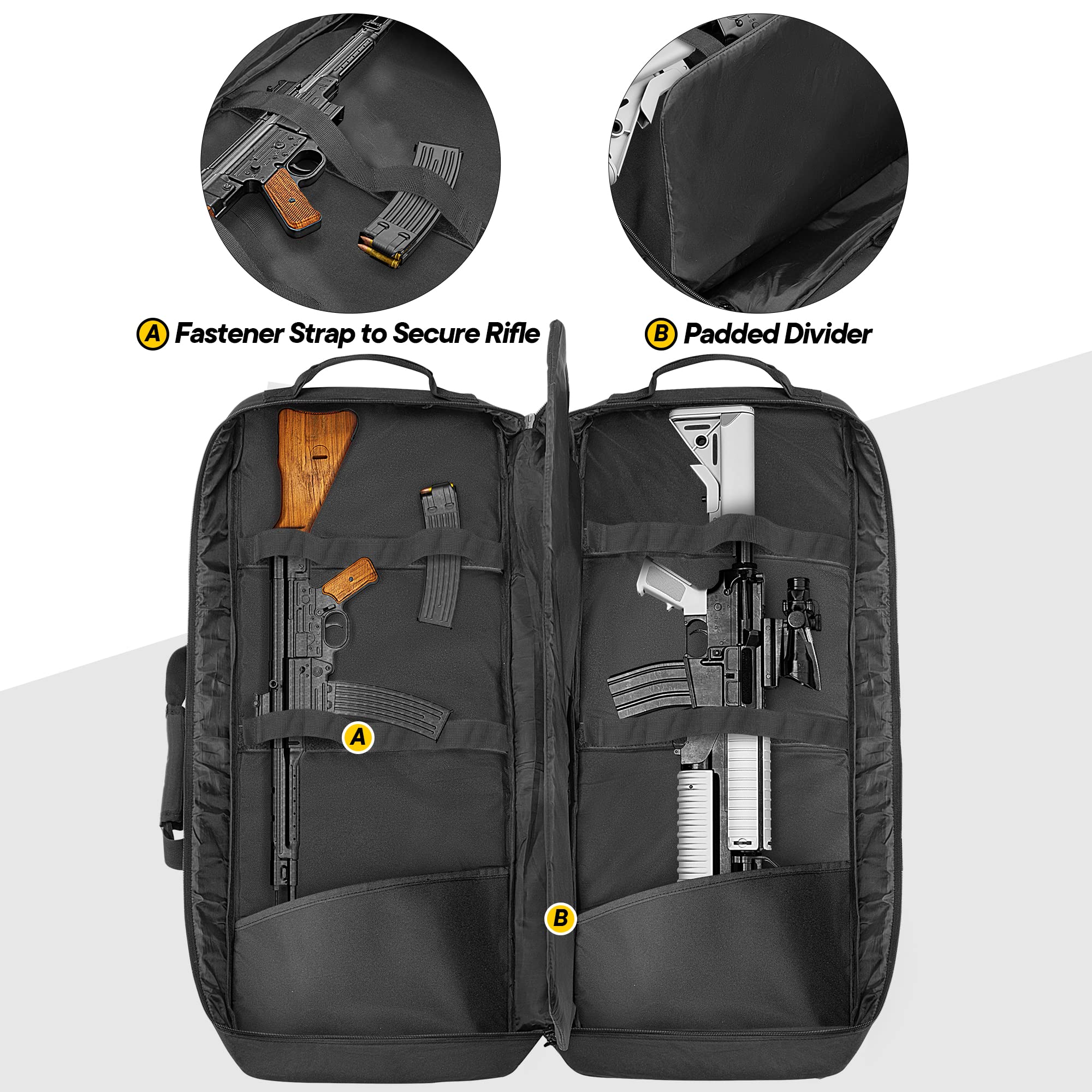 A Fastener Strap to Secure Rifle

B Padded Divider

A

B