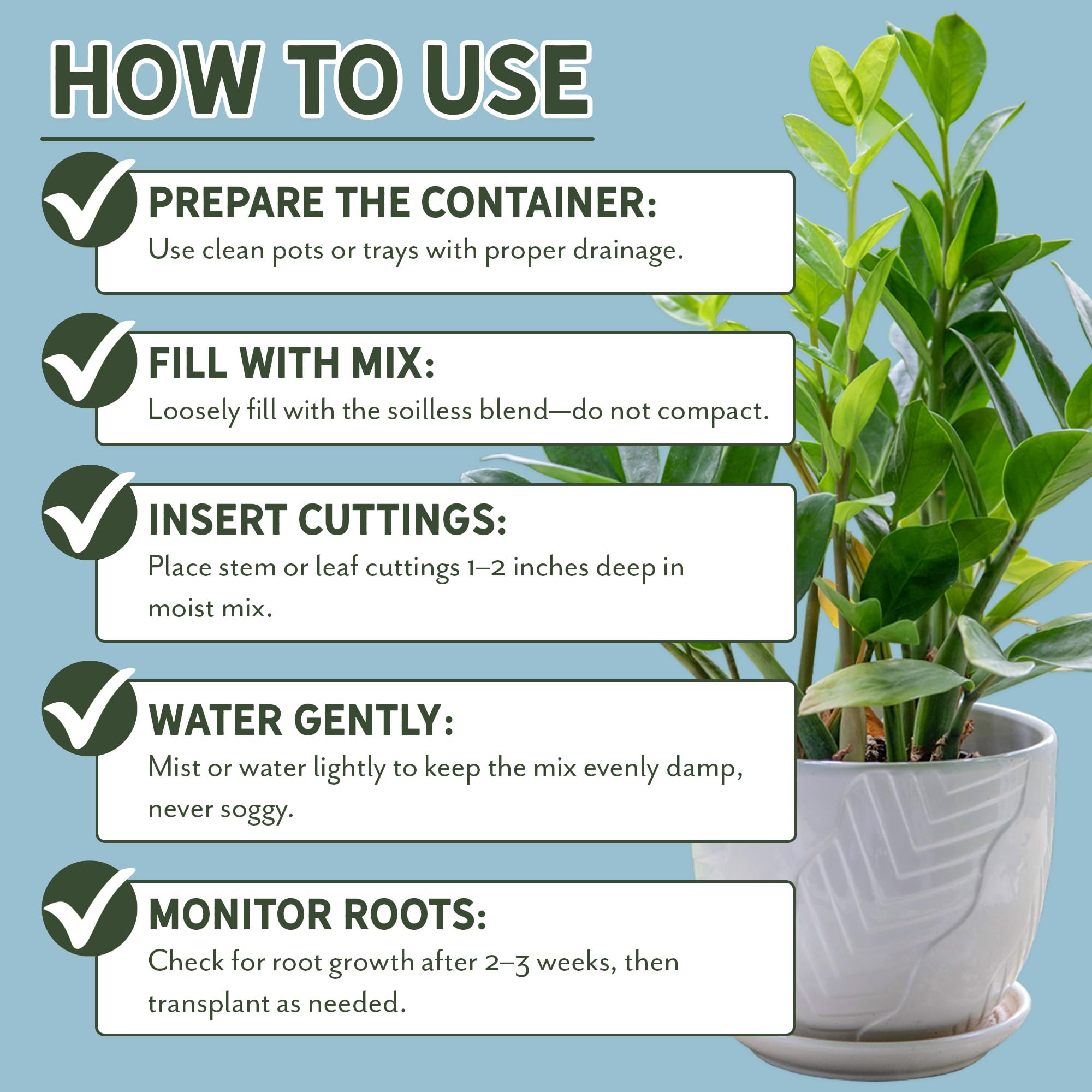 HOW TO USE

PREPARE THE CONTAINER:
Use clean pots or trays with proper drainage.

FILL WITH MIX:
Loosely fill with the soilless blend—do not compact.

INSERT CUTTINGS:
Place stem or leaf cuttings 1–2 inches deep in moist mix.

WATER GENTLY:
Mist or water lightly to keep the mix evenly damp, never soggy.

MONITOR ROOTS:
Check for root growth after 2–3 weeks, then transplant as needed.