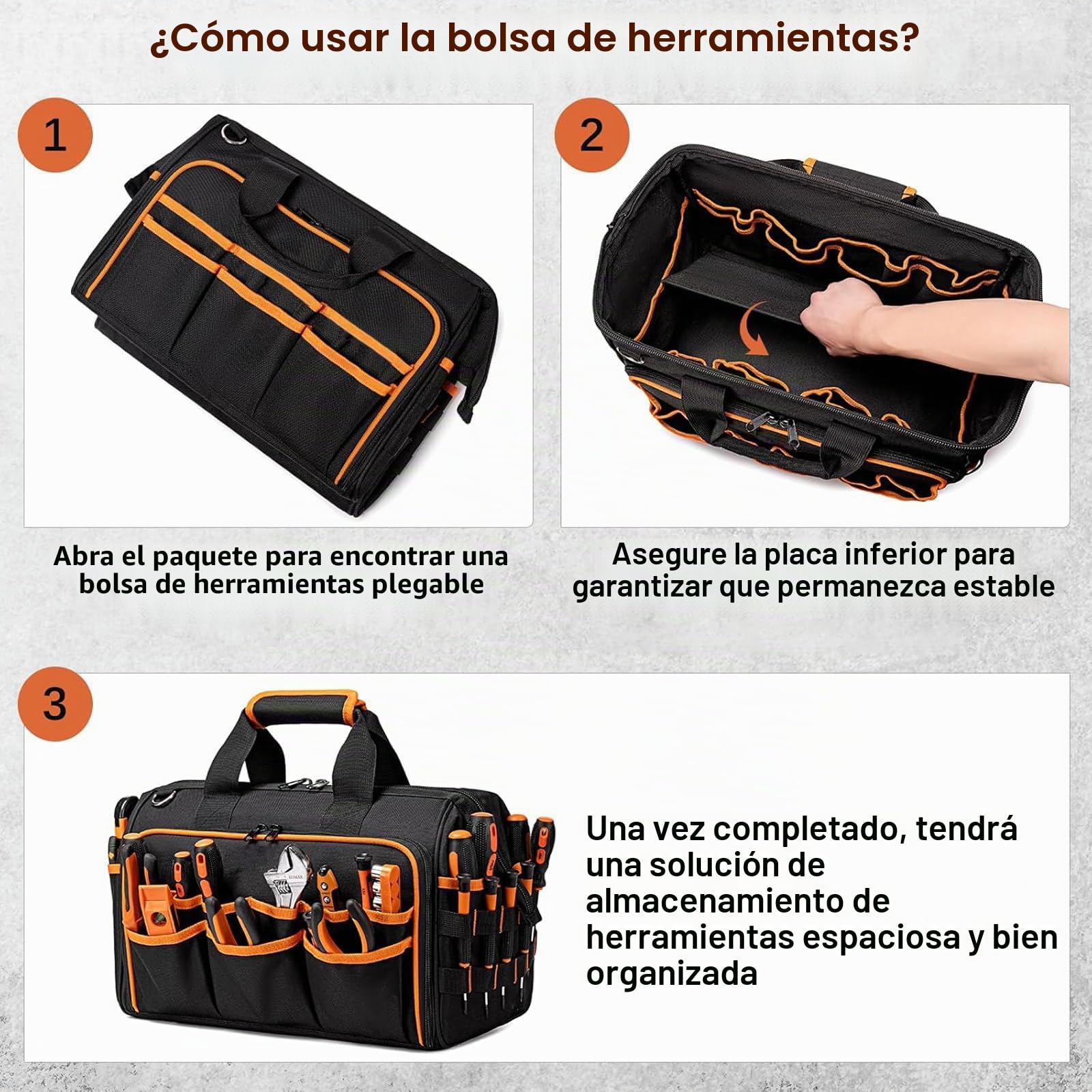 ¿Cómo usar la bolsa de herramientas?

1

Abra el paquete para encontrar una bolsa de herramientas plegable

2

Asegure la placa inferior para garantizar que permanezca estable

3

Una vez completado, tendrá una solución de almacenamiento de herramientas espaciosa y bien organizada