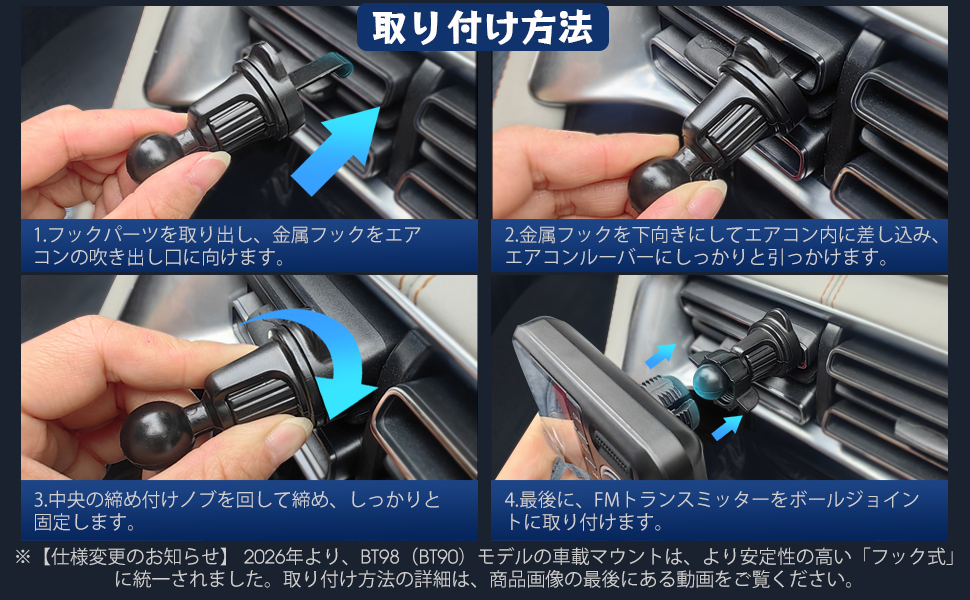 取り付け方法

1.フックパーツを取り出し、金属フックをエアコンの吹き出し口に向けます。

2.金属フックを下向きにしてエアコン内に差し込み、エアコンルーバーにしっかりと引っかけます。

3.中央の締め付けノブを回して締め、しっかりと固定します。

4.最後に、FMトランスミッターをボールジョイントに取り付けます。

※【仕様変更のお知らせ】 2026年より、BT98（BT90）モデルの車載マウントは、より安定性の高い「フック式」に統一されました。取り付け方法の詳細は、商品画像の最後にある動画をご覧ください。