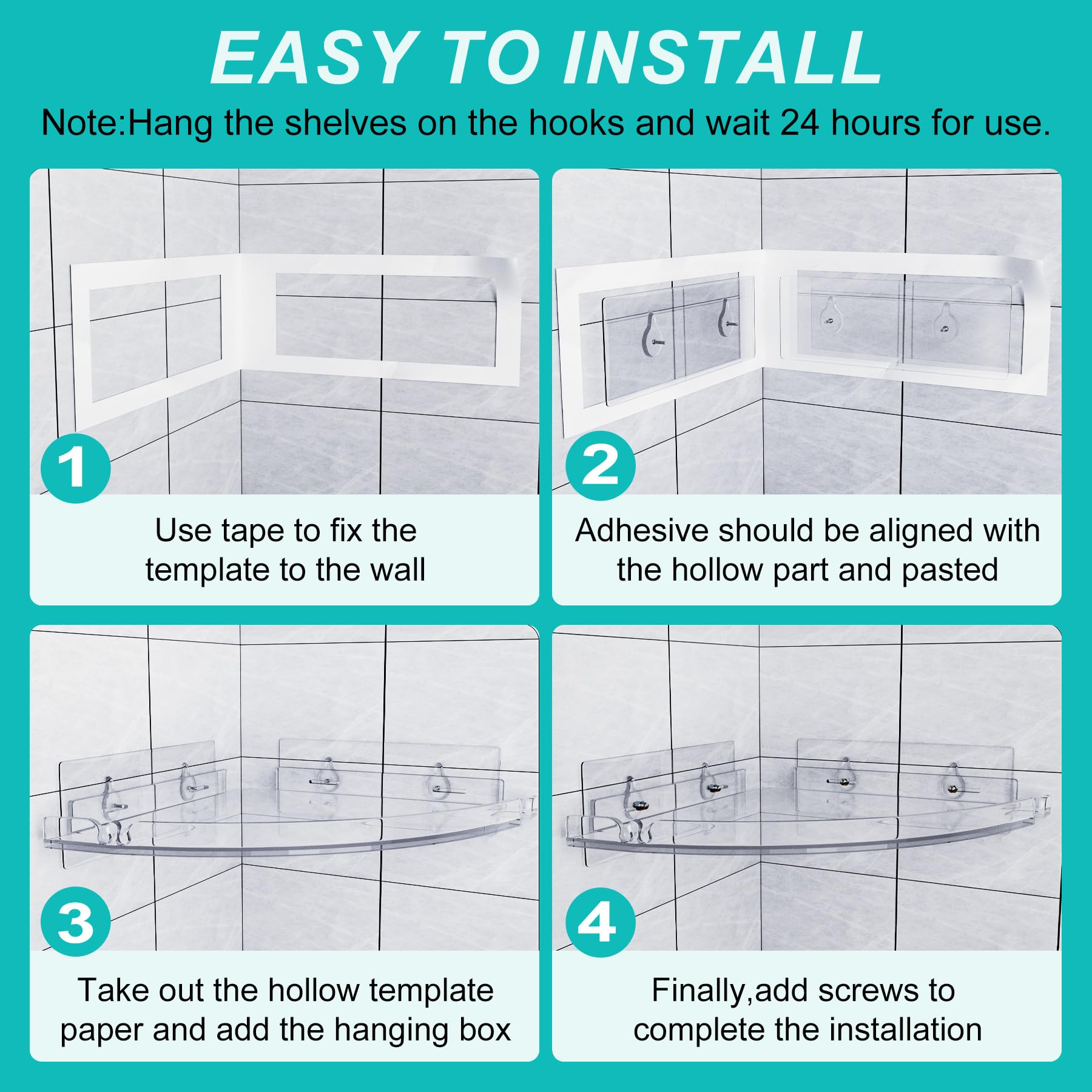 EASY TO INSTALL

Note:Hang the shelves on the hooks and wait 24 hours for use.

1

Use tape to fix the template to the wall

2

Adhesive should be aligned with the hollow part and pasted

3

Take out the hollow template paper and add the hanging box

4

Finally,add screws to complete the installation