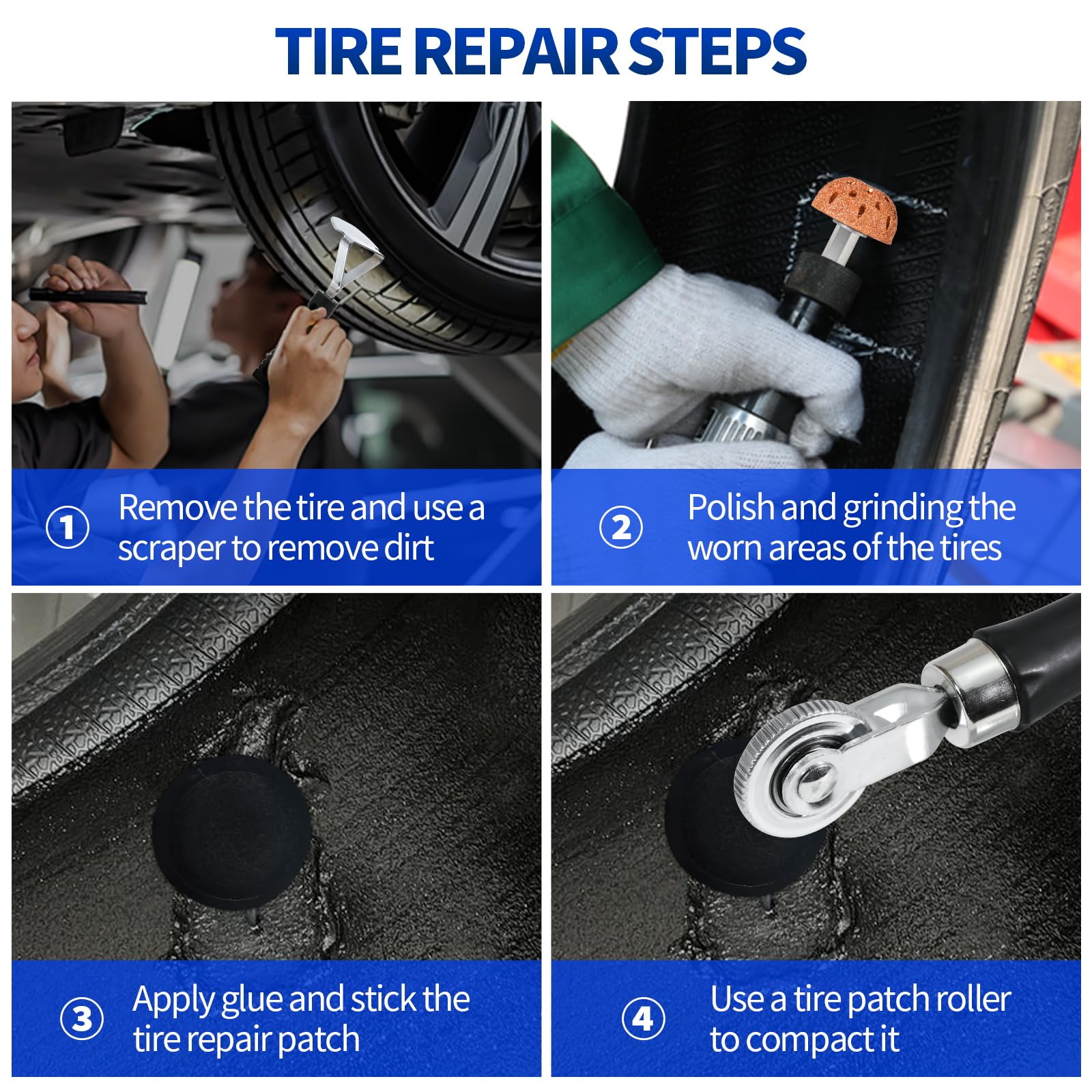 TIRE REPAIR STEPS

① Remove the tire and use a scraper to remove dirt

② Polish and grinding the worn areas of the tires

③ Apply glue and stick the tire repair patch

④ Use a tire patch roller to compact it