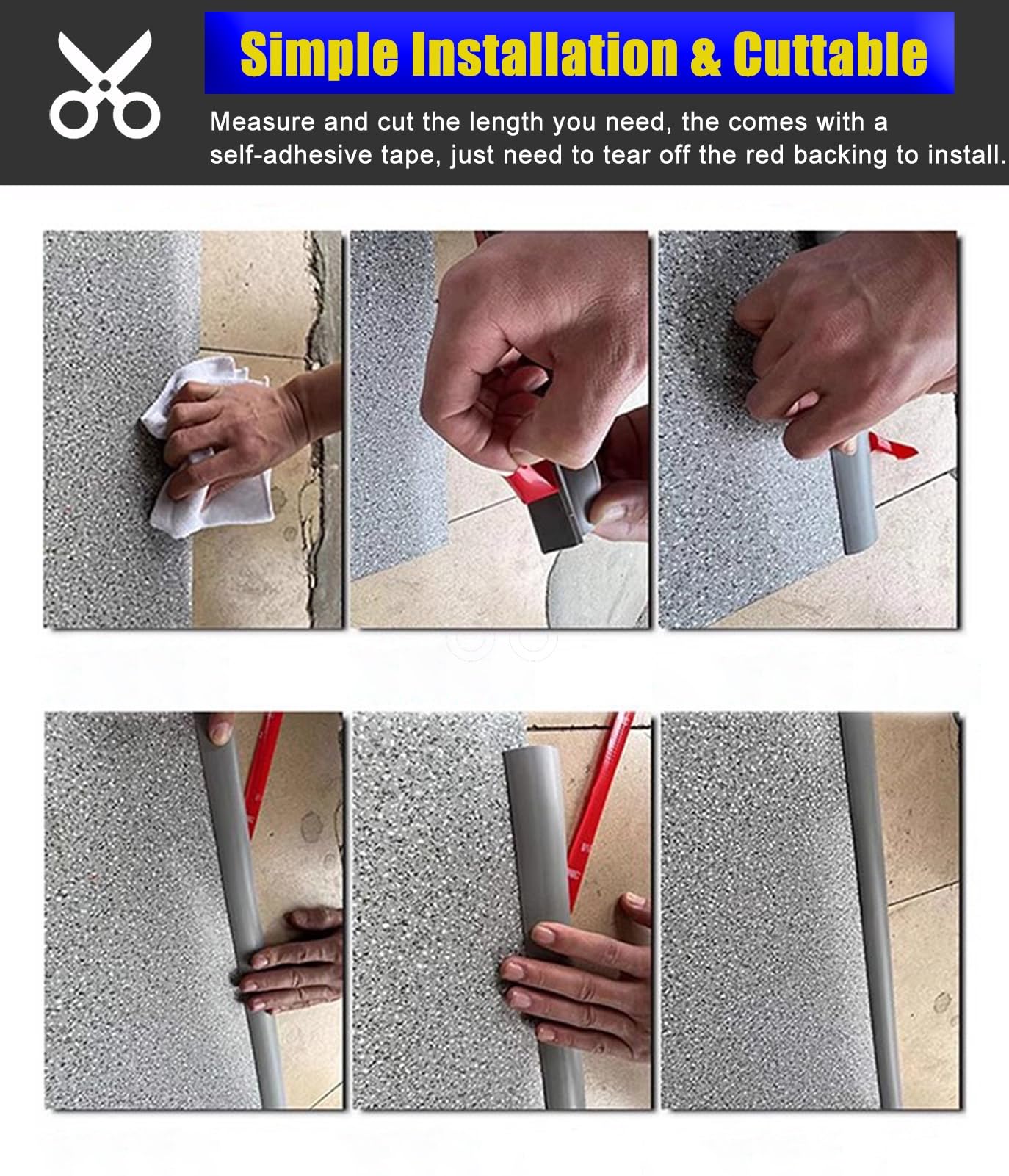 Simple Installation & Cuttable

Measure and cut the length you need, the comes with a self-adhesive tape, just need to tear off the red backing to install.