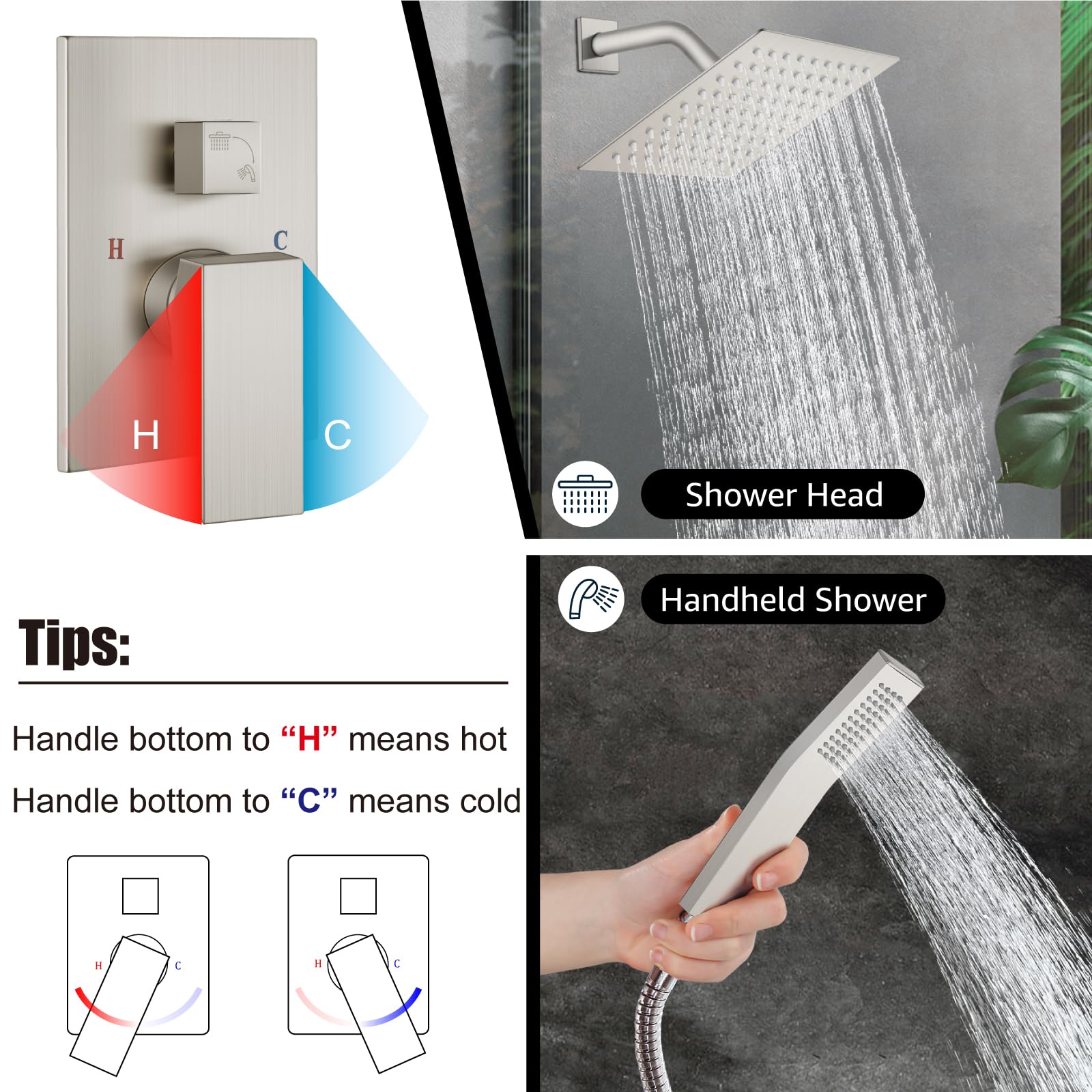 H C

H C

Shower Head

Handheld Shower

Tips:

Handle bottom to “H” means hot

Handle bottom to “C” means cold

H C

H C