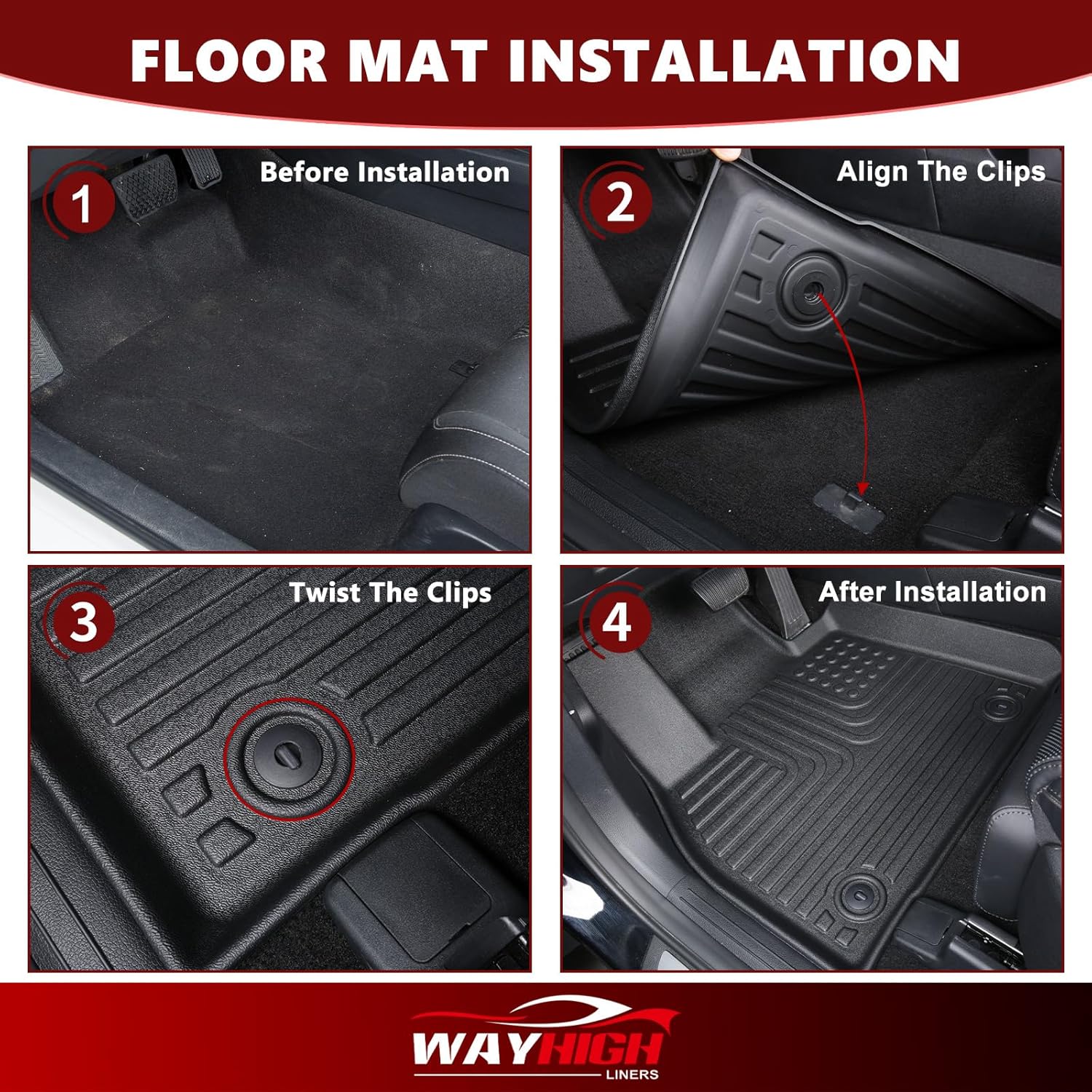 FLOOR MAT INSTALLATION

1 Before Installation

2 Align The Clips

3 Twist The Clips

4 After Installation

WAYHIGH
LINERS