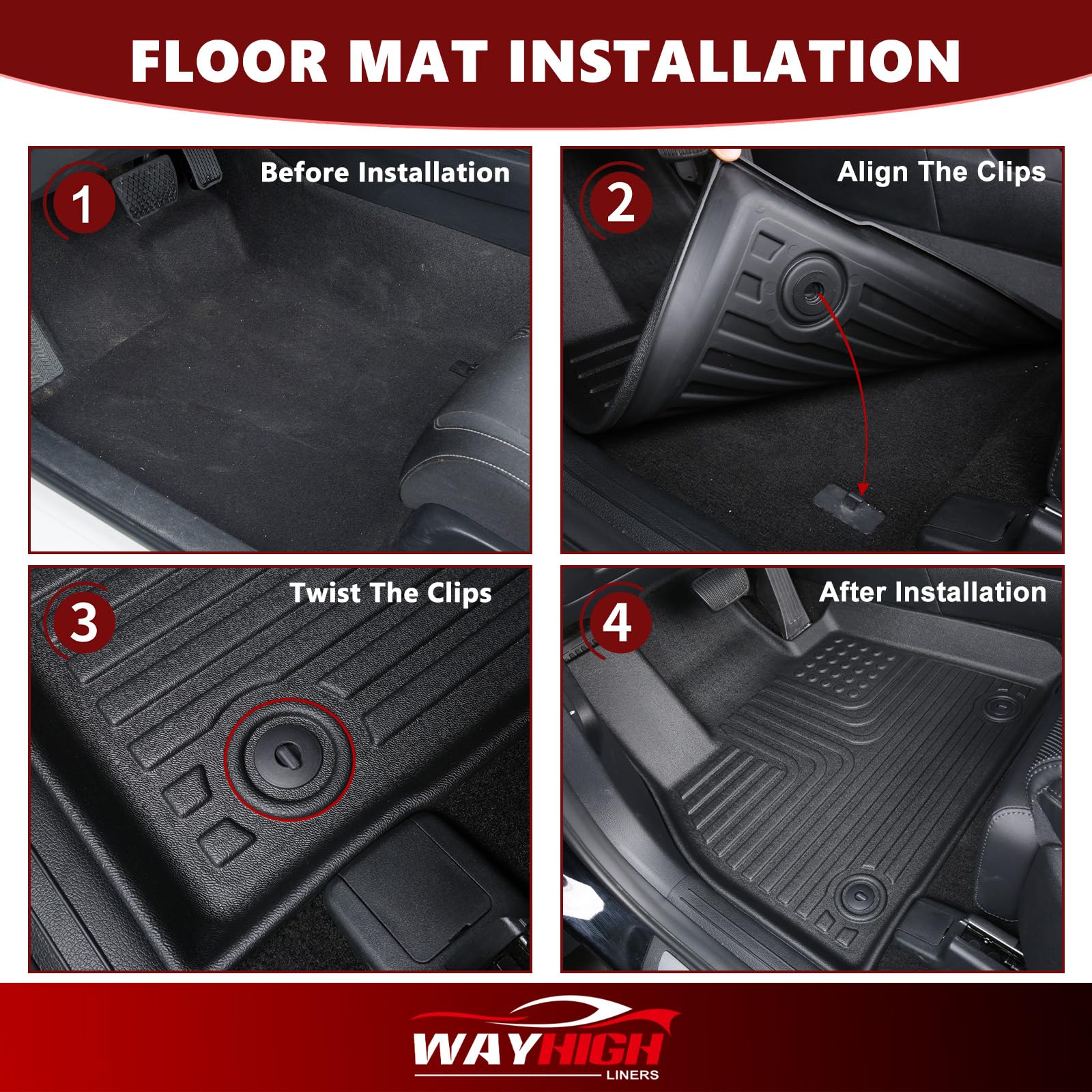 FLOOR MAT INSTALLATION

1
Before Installation

2
Align The Clips

3
Twist The Clips

4
After Installation

WAYHIGH
LINERS