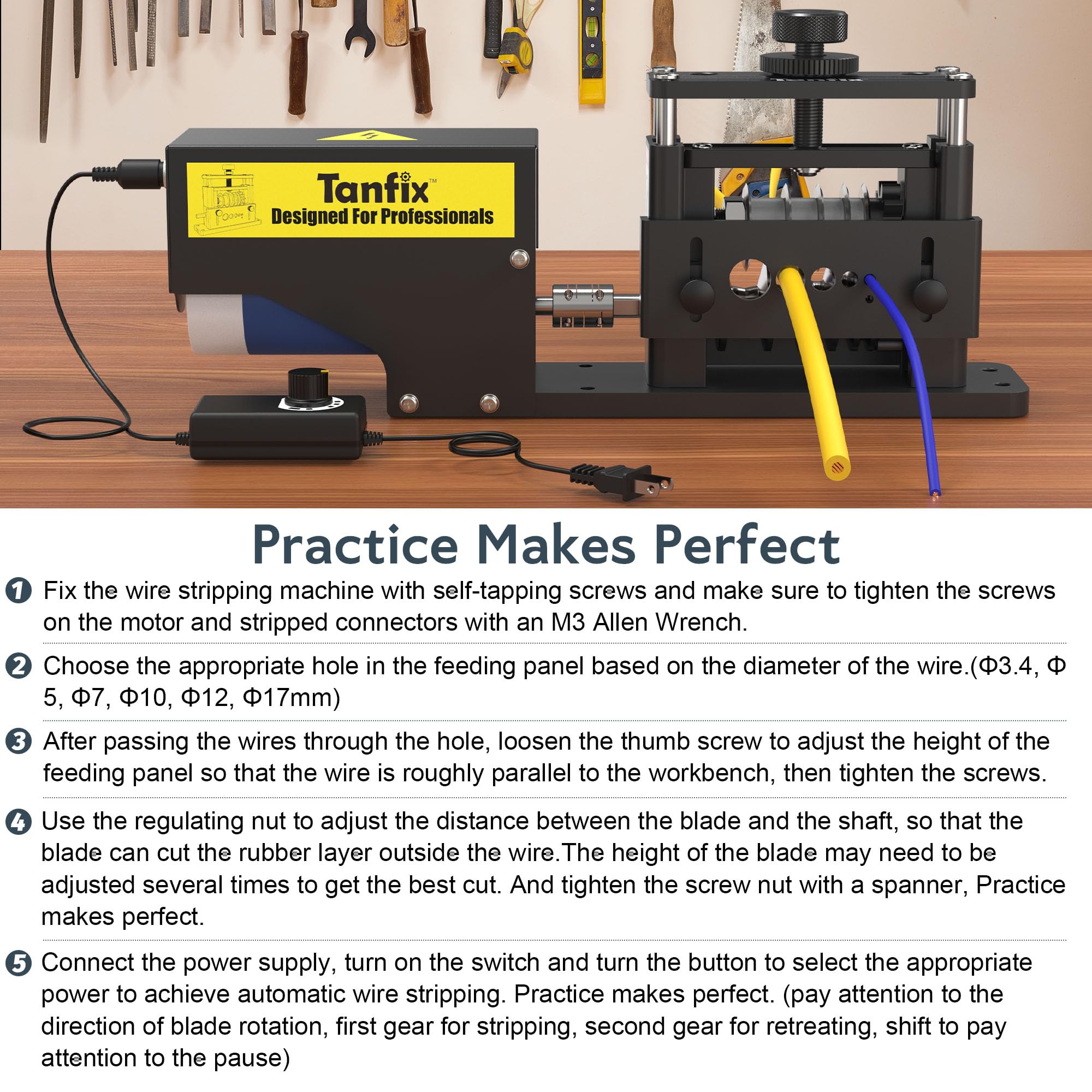 Tanfix™
Designed For Professionals

Practice Makes Perfect

1 Fix the wire stripping machine with self-tapping screws and make sure to tighten the screws on the motor and stripped connectors with an M3 Allen Wrench.

2 Choose the appropriate hole in the feeding panel based on the diameter of the wire.(Φ3.4, Φ 5, Φ7, Φ10, Φ12, Φ17mm)

3 After passing the wires through the hole, loosen the thumb screw to adjust the height of the feeding panel so that the wire is roughly parallel to the workbench, then tighten the screws.

4 Use the regulating nut to adjust the distance between the blade and the shaft, so that the blade can cut the rubber layer outside the wire.The height of the blade may need to be adjusted several times to get the best cut. And tighten the screw nut with a spanner, Practice makes perfect.

5 Connect the power supply, turn on the switch and turn the button to select the appropriate power to achieve automatic wire stripping. Practice makes perfect. (pay attention to the direction of blade rotation, first gear for stripping, second gear for retreating, shift to pay attention to the pause)