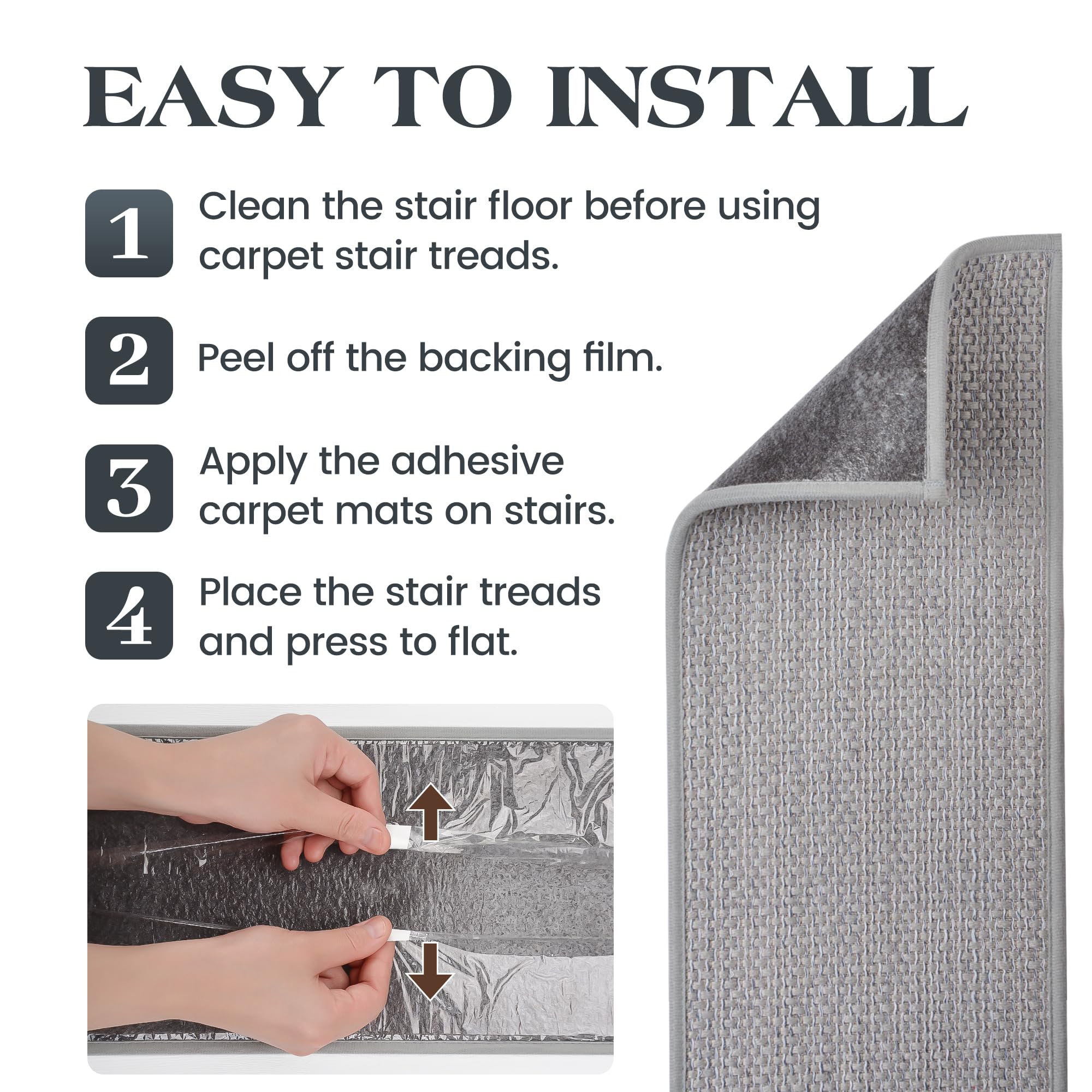 EASY TO INSTALL

1 Clean the stair floor before using carpet stair treads.

2 Peel off the backing film.

3 Apply the adhesive carpet mats on stairs.

4 Place the stair treads and press to flat.