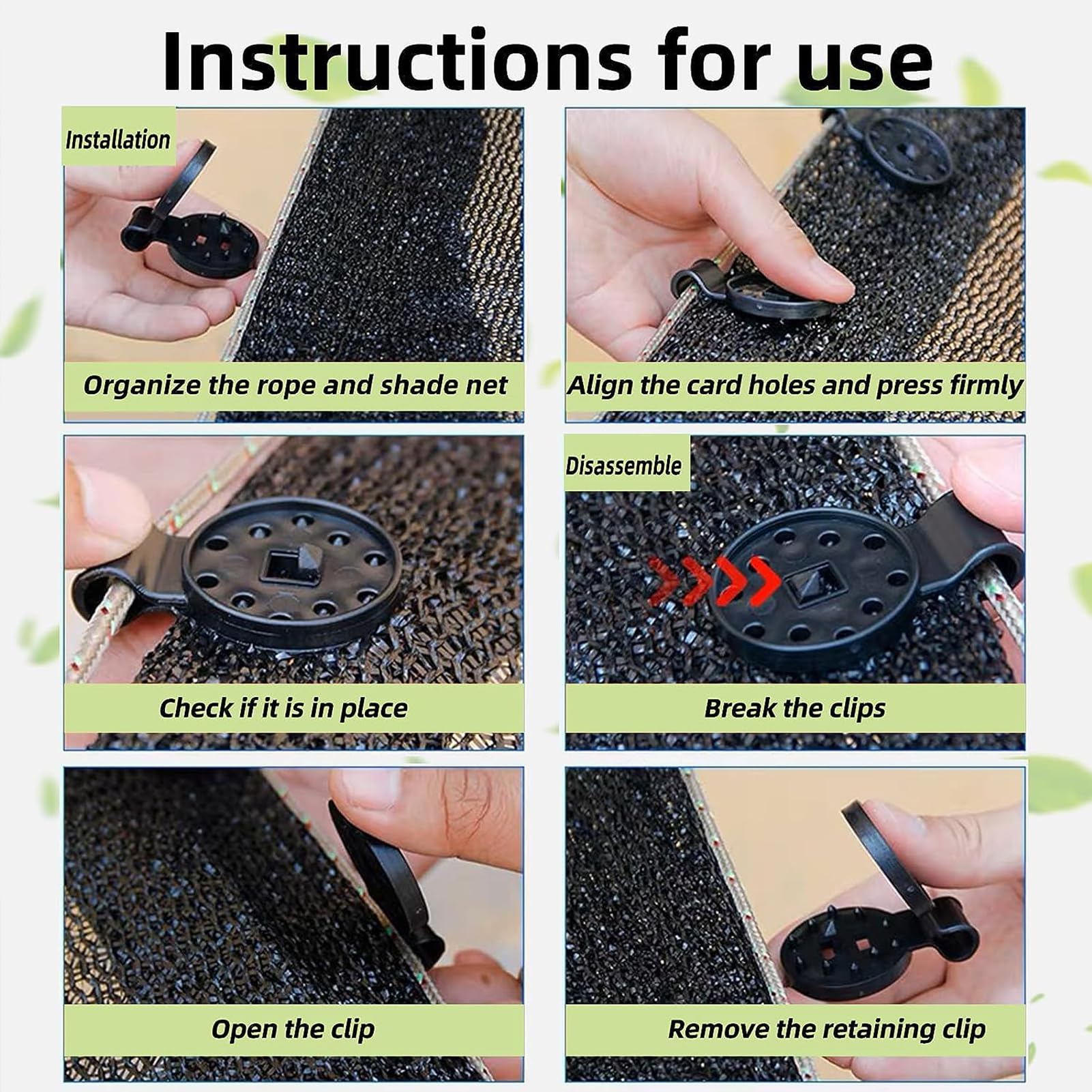 Instructions for use

Installation

Organize the rope and shade net

Align the card holes and press firmly

Check if it is in place

Disassemble

Break the clips

Open the clip

Remove the retaining clip