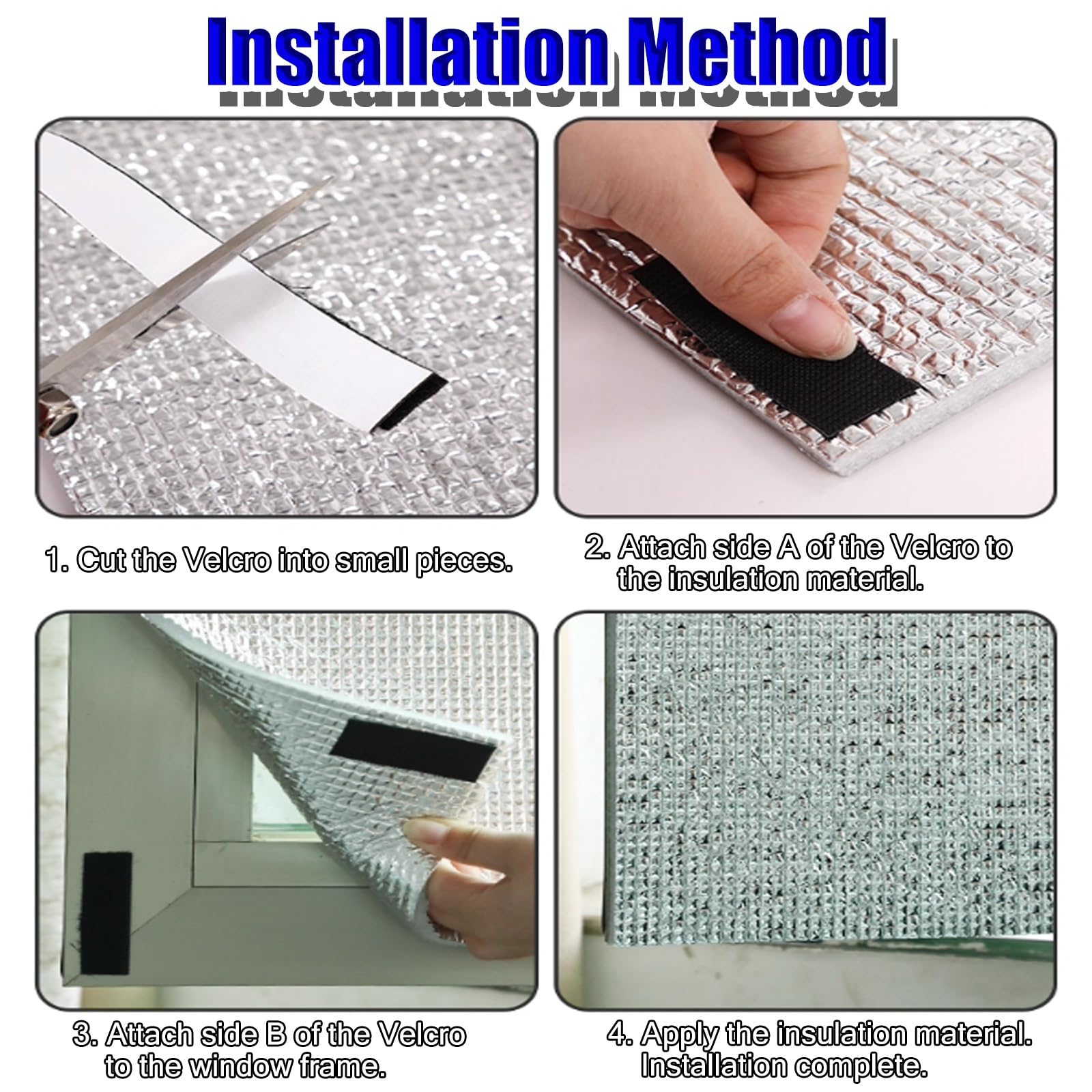 Installation Method

1. Cut the Velcro into small pieces.

2. Attach side A of the Velcro to the insulation material.

3. Attach side B of the Velcro to the window frame.

4. Apply the insulation material. Installation complete.