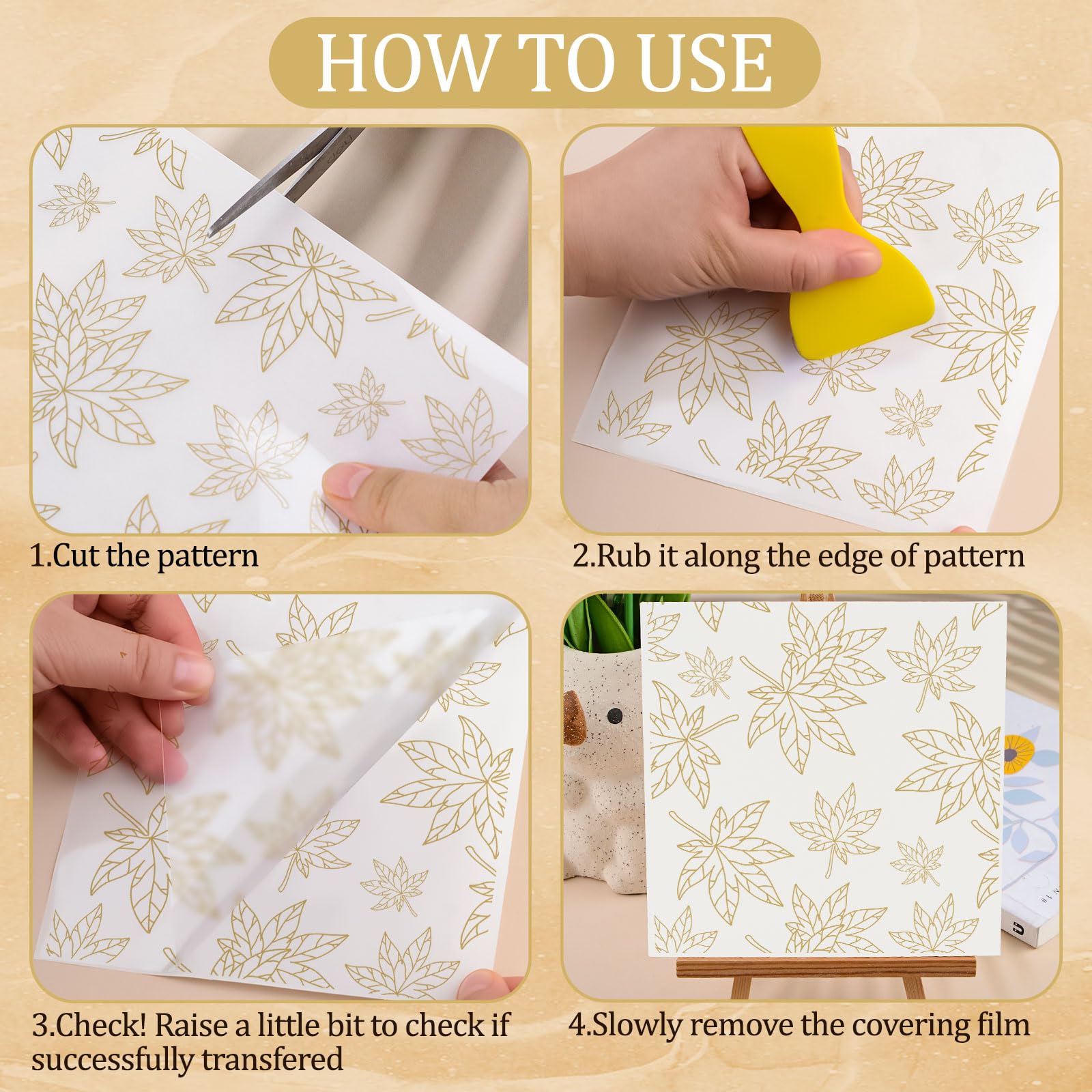 HOW TO USE

1.Cut the pattern

2.Rub it along the edge of pattern

3.Check! Raise a little bit to check if successfully transfered

4.Slowly remove the covering film