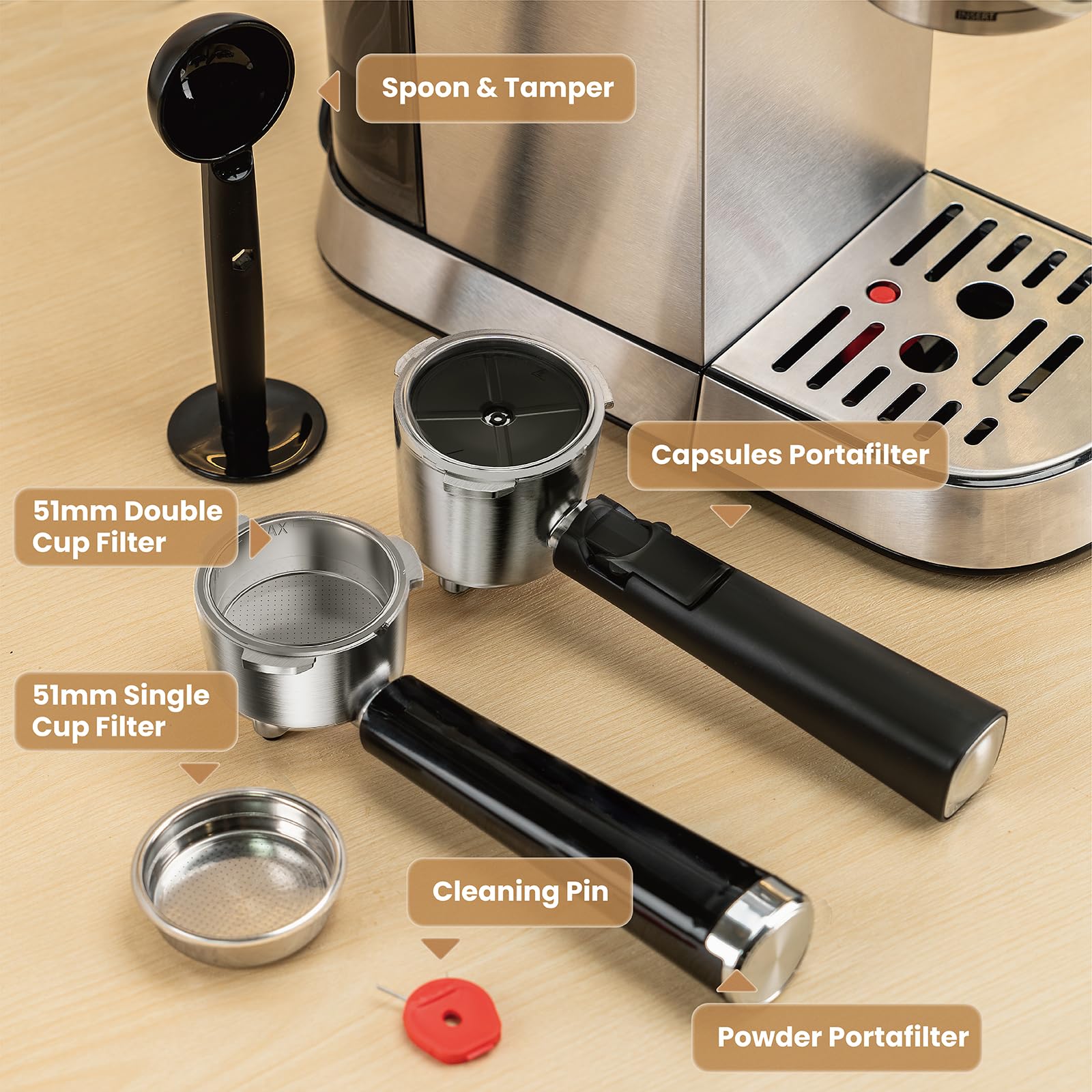 INSERT

Spoon & Tamper

Capsules Portafilter

51mm Double Cup Filter

MAX

51mm Single Cup Filter

Cleaning Pin

Powder Portafilter