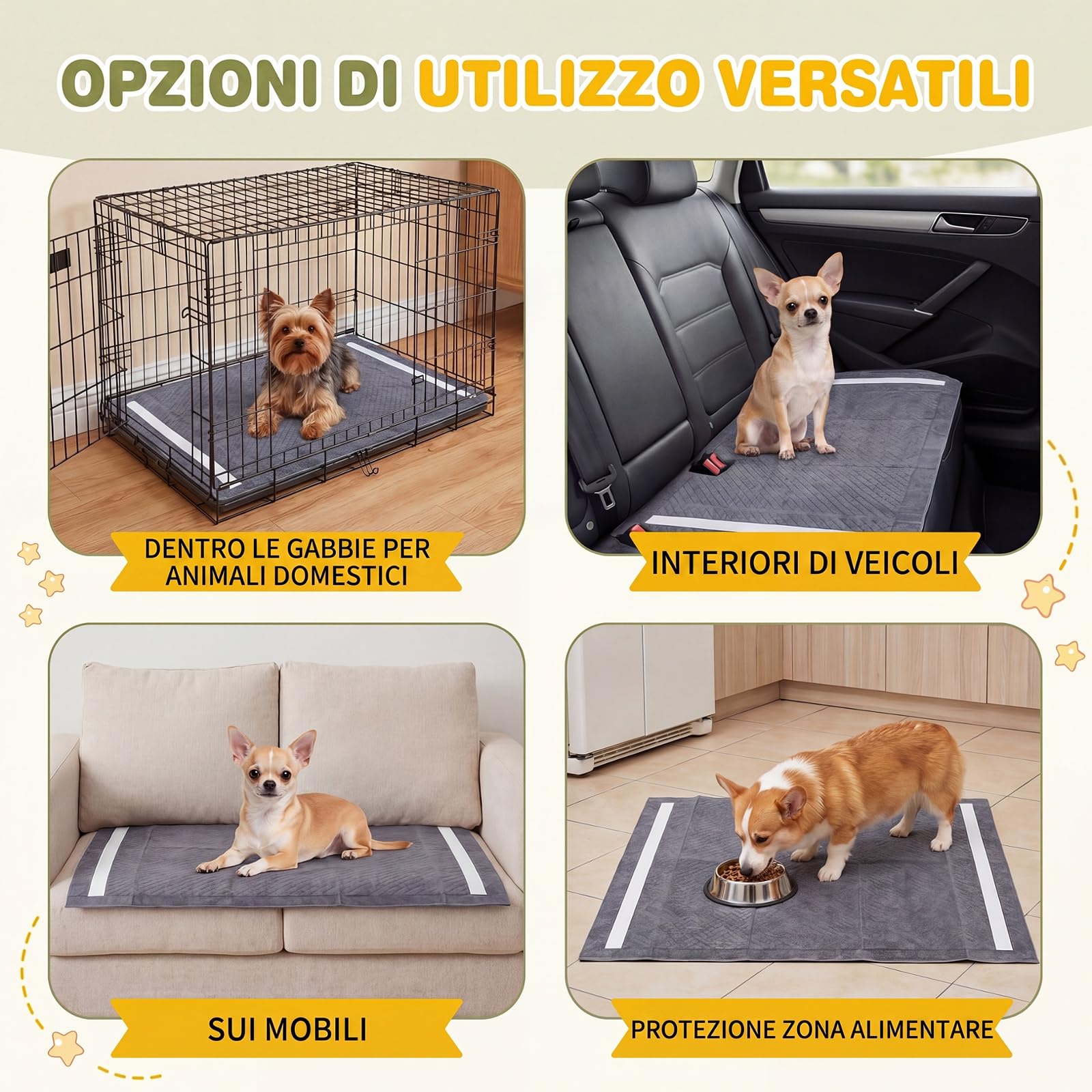 OPZIONI DI UTILIZZO VERSATILI

DENTRO LE GABBIE PER ANIMALI DOMESTICI

INTERIORI DI VEICOLI

SUI MOBILI

PROTEZIONE ZONA ALIMENTARE