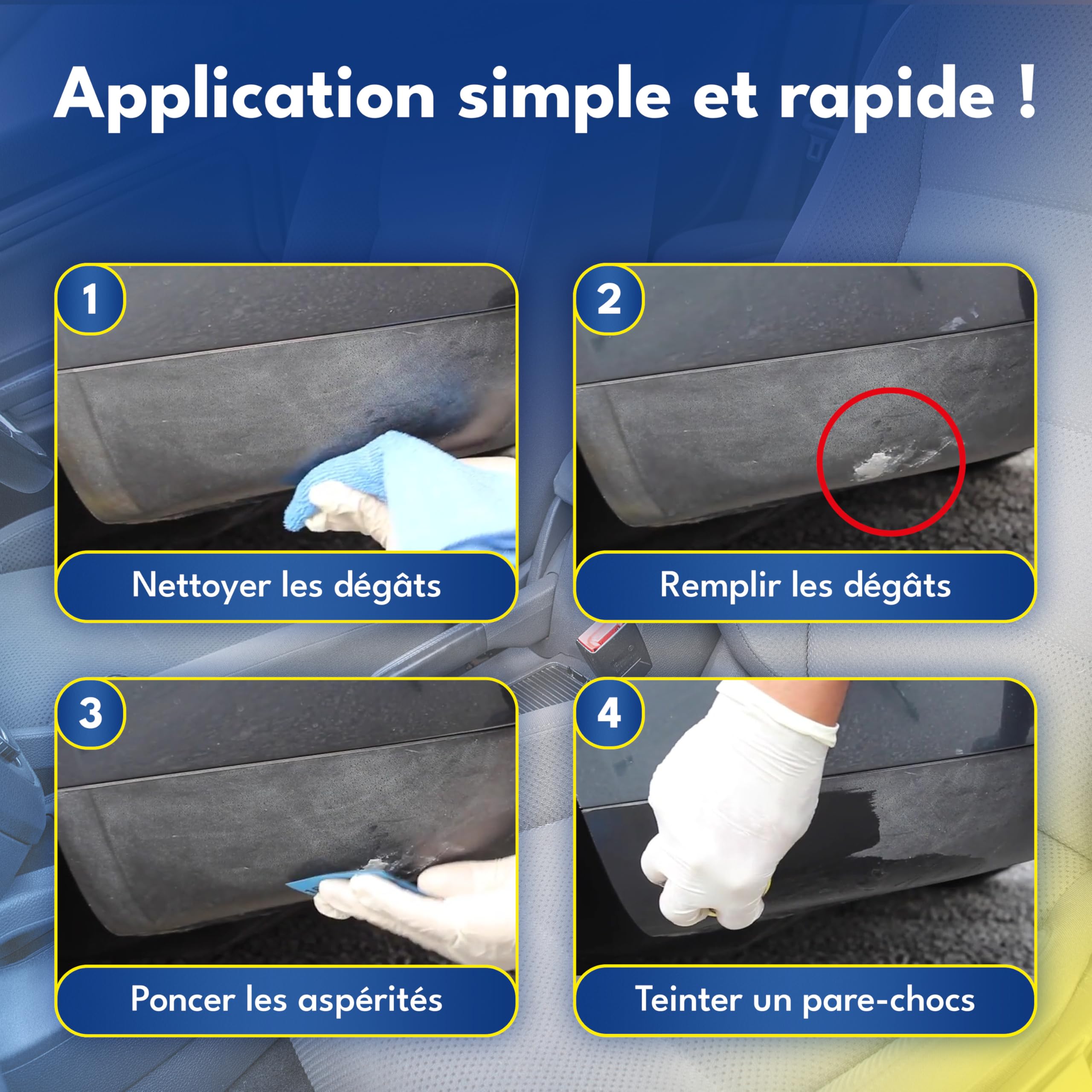 Application simple et rapide !

1

Nettoyer les dégâts

2

Remplir les dégâts

3

Poncer les aspérités

4

Teinter un pare-chocs