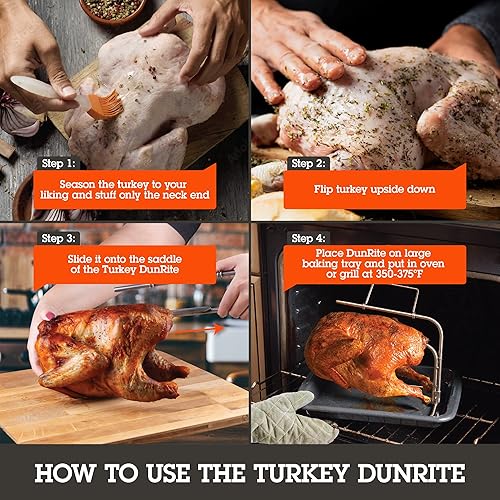 Step 1:
Season the turkey to your liking and stuff only the neck end

Step 2:
Flip turkey upside down

Step 3:
Slide it onto the saddle of the Turkey DunRite

Step 4:
Place DunRite on large baking tray and put in oven or grill at 350-375°F

HOW TO USE THE TURKEY DUNRITE