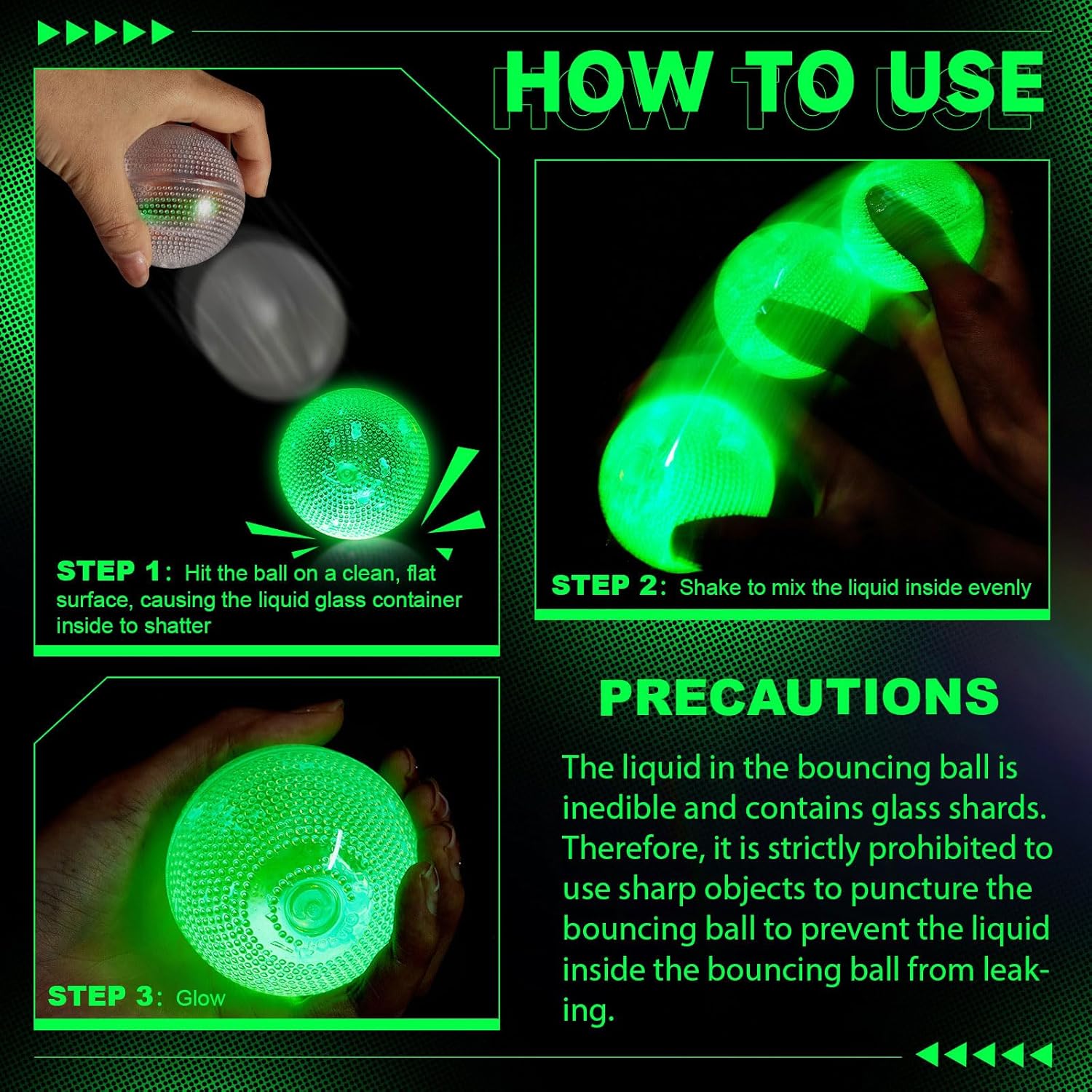 HOW TO USE

STEP 1: Hit the ball on a clean, flat surface, causing the liquid glass container inside to shatter

STEP 2: Shake to mix the liquid inside evenly

STEP 3: Glow

PRECAUTIONS

The liquid in the bouncing ball is inedible and contains glass shards. Therefore, it is strictly prohibited to use sharp objects to puncture the bouncing ball to prevent the liquid inside the bouncing ball from leaking.