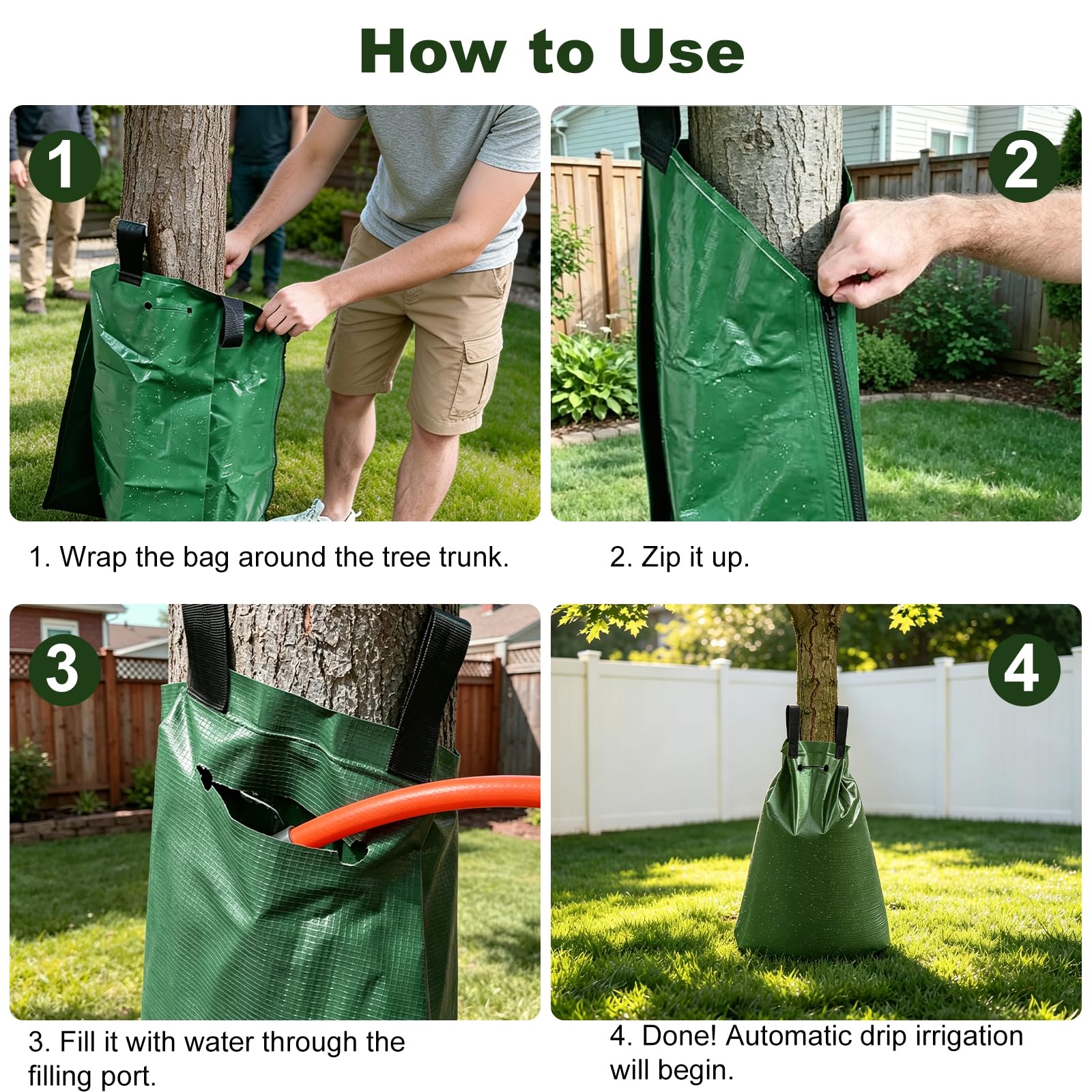 How to Use

1

2

1. Wrap the bag around the tree trunk.

2. Zip it up.

3

4

3. Fill it with water through the filling port.

4. Done! Automatic drip irrigation will begin.