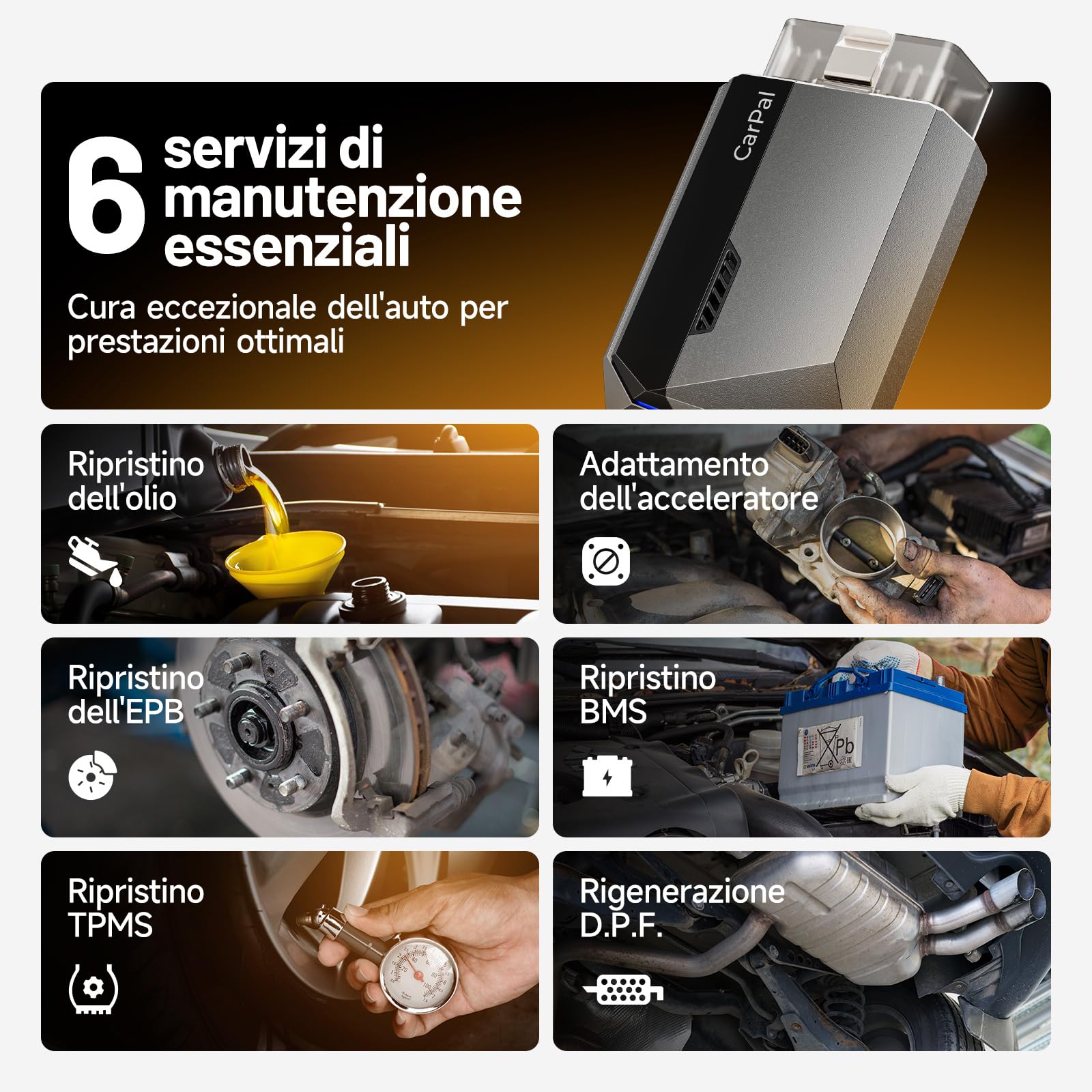 6 servizi di manutenzione essenziali

Cura eccezionale dell'auto per prestazioni ottimali

CarPal

Ripristino dell'olio

Adattamento dell'acceleratore

Ripristino dell'EPB

Ripristino BMS

Pb

Ripristino TPMS

Rigenerazione D.P.F.