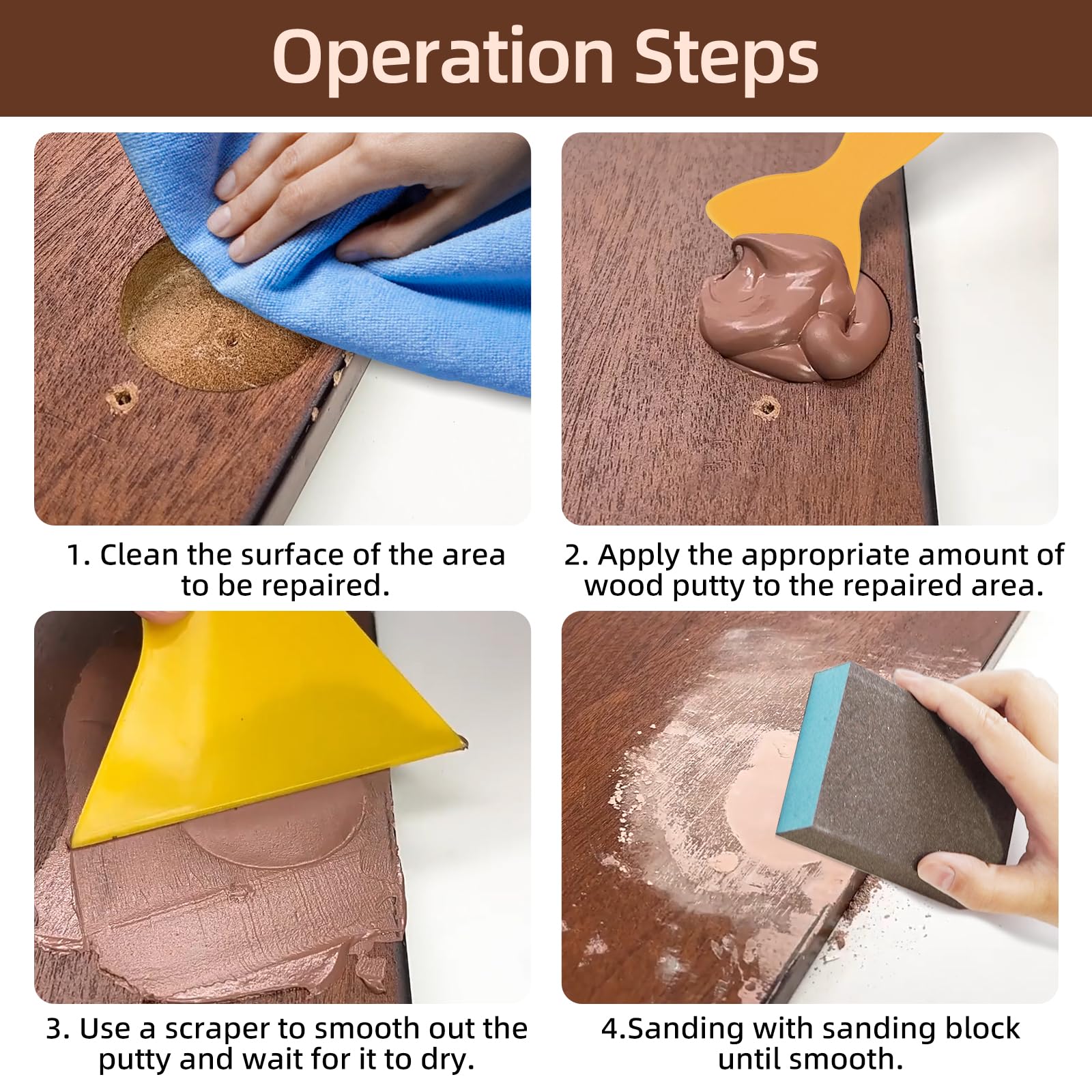 Operation Steps

1. Clean the surface of the area to be repaired.

2. Apply the appropriate amount of wood putty to the repaired area.

3. Use a scraper to smooth out the putty and wait for it to dry.

4.Sanding with sanding block until smooth.