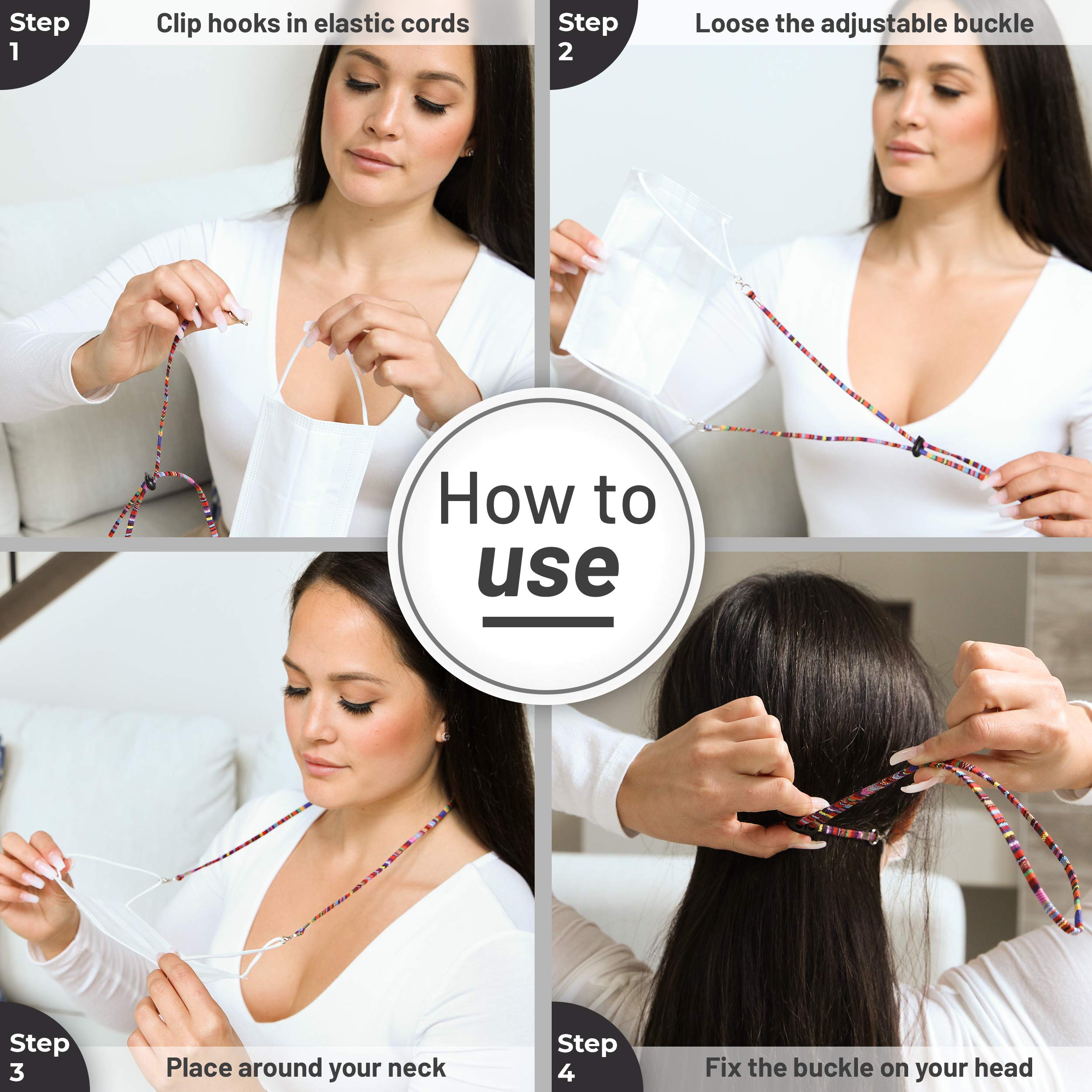 Step 1

Clip hooks in elastic cords

Step 2

Loose the adjustable buckle

How to use

Step 3

Place around your neck

Step 4

Fix the buckle on your head