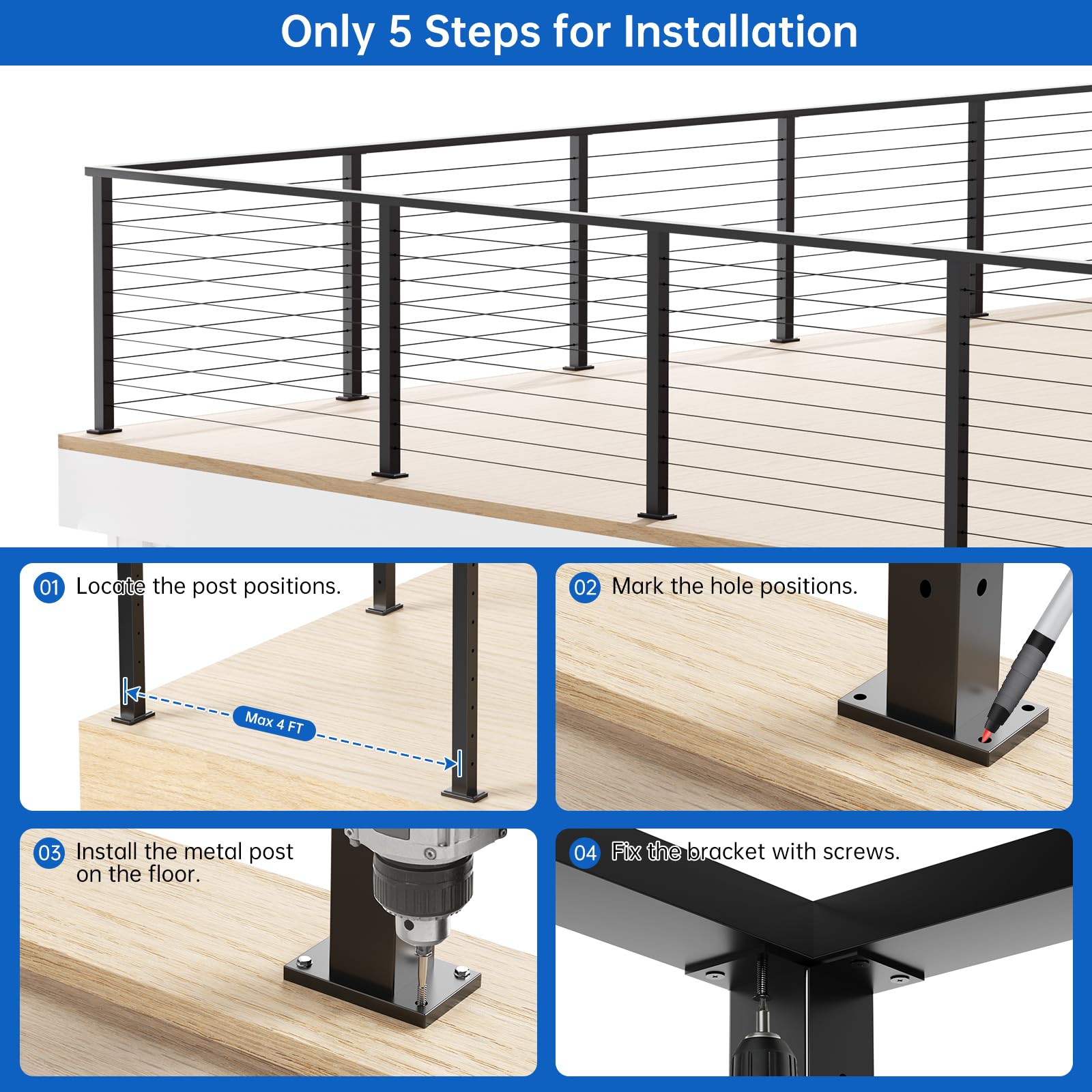 Only 5 Steps for Installation

01 Locate the post positions.

Max 4 FT

02 Mark the hole positions.

03 Install the metal post on the floor.

04 Fix the bracket with screws.