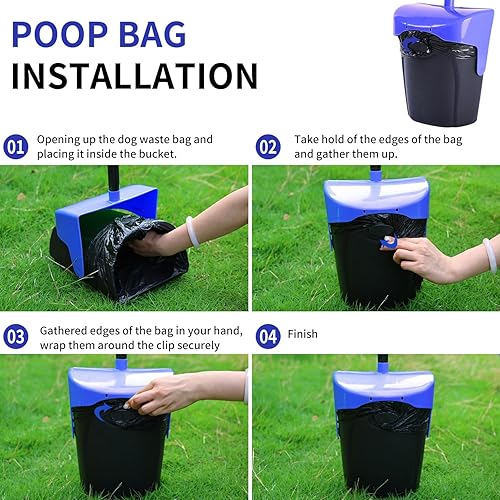 POOP BAG
INSTALLATION

01 Opening up the dog waste bag and placing it inside the bucket.

02 Take hold of the edges of the bag and gather them up.

03 Gathered edges of the bag in your hand, wrap them around the clip securely

04 Finish