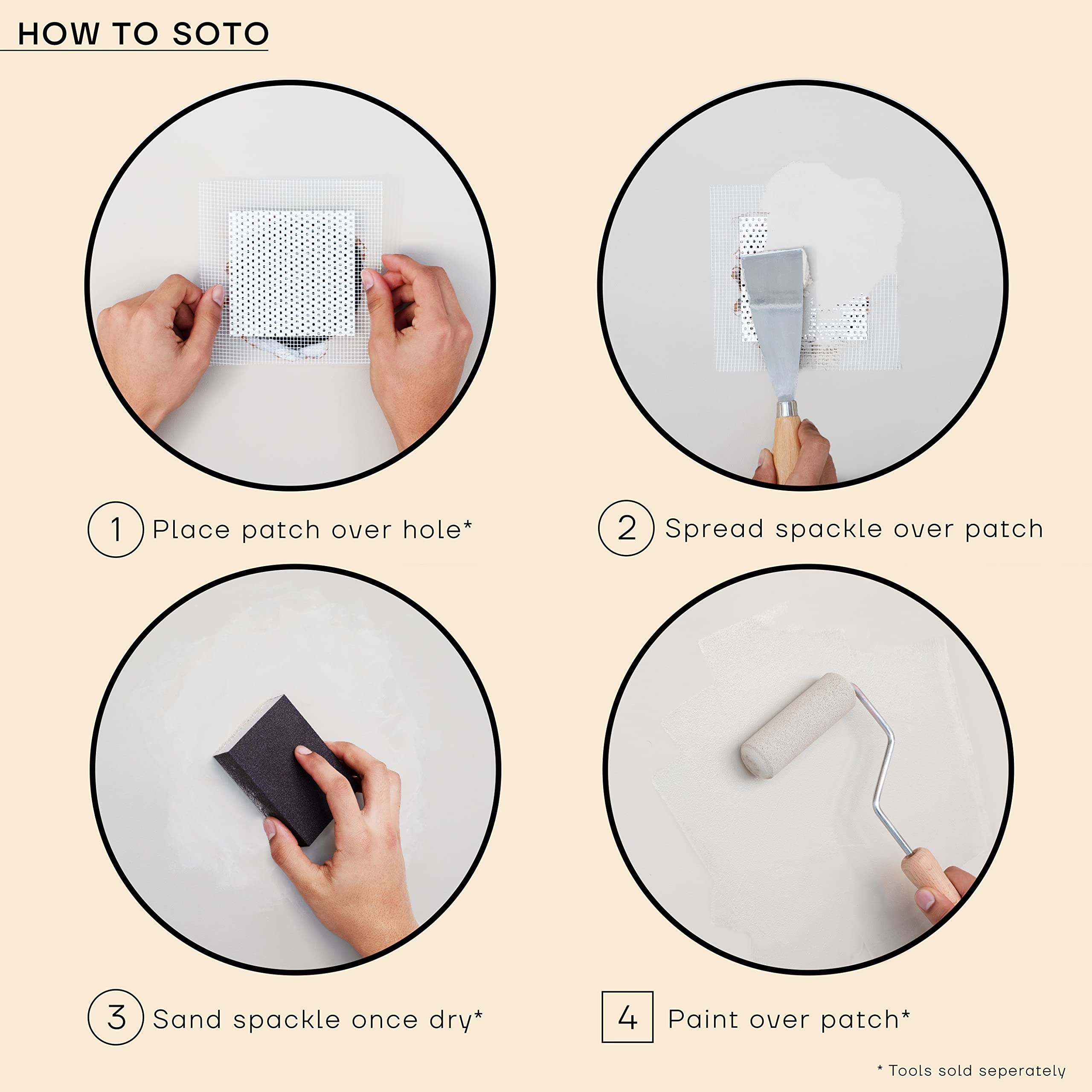 HOW TO SOTO

1 Place patch over hole*

2 Spread spackle over patch

3 Sand spackle once dry*

4 Paint over patch*

* Tools sold seperately