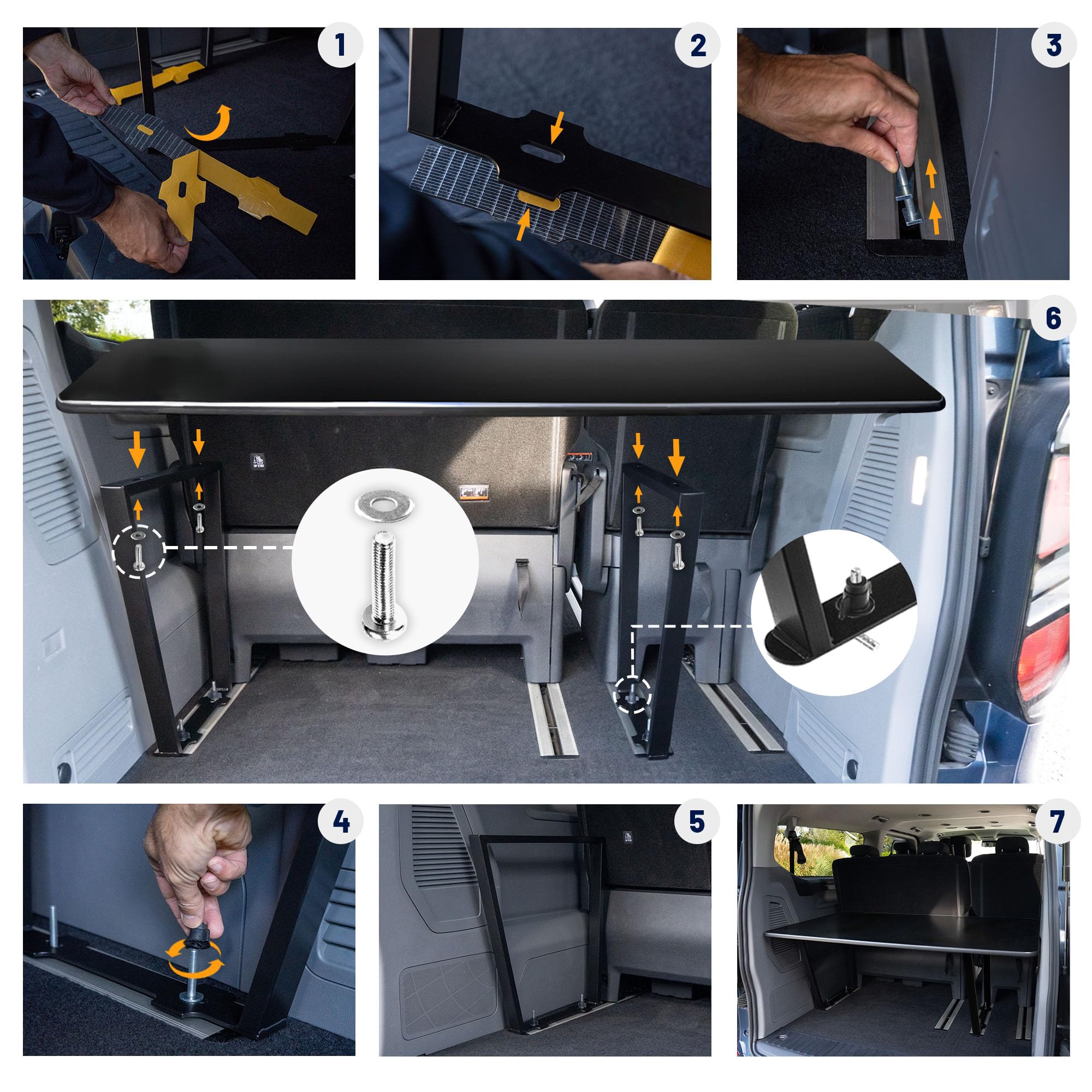 1

2

3

6

4

5

7