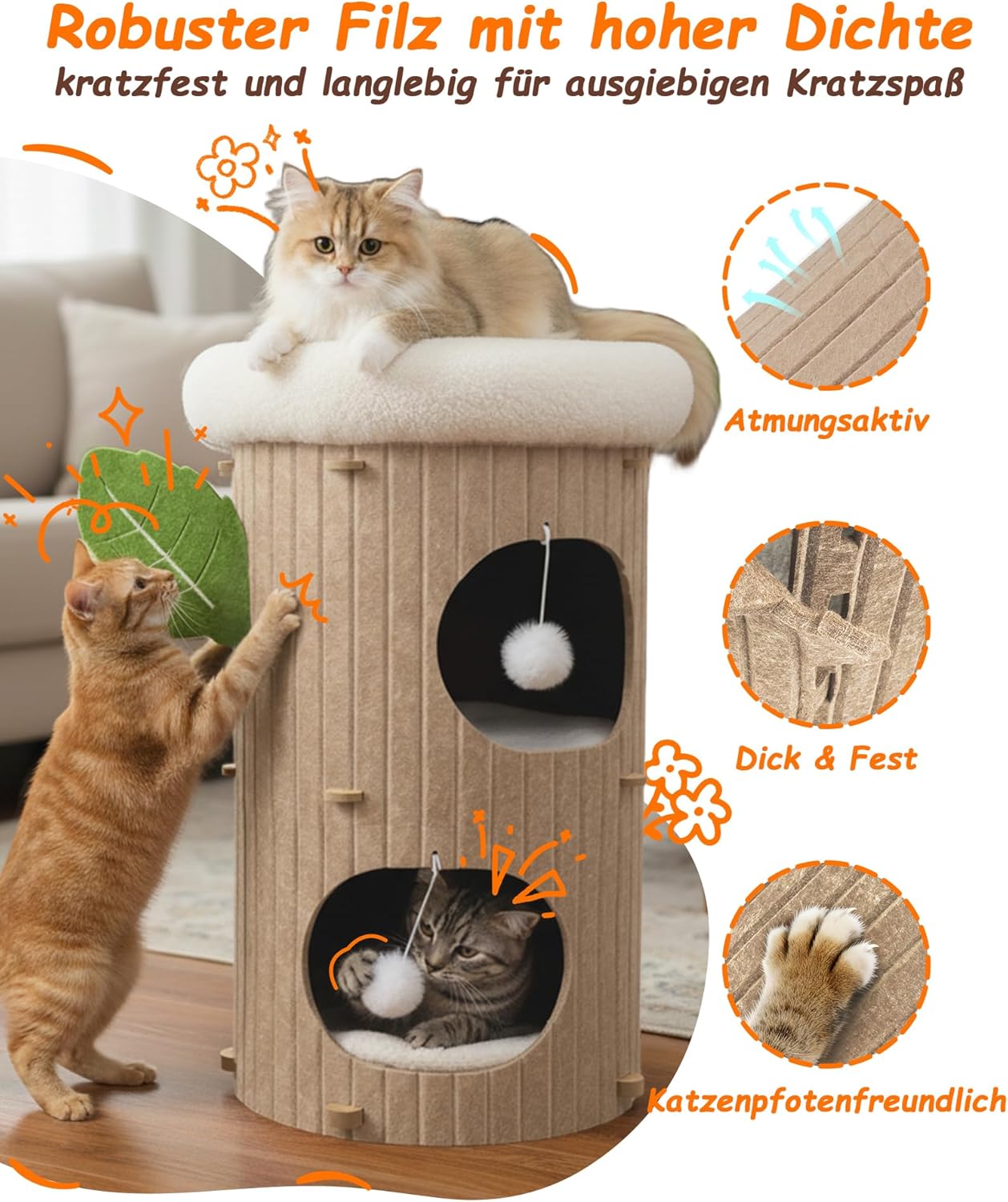 Robuster Filz mit hoher Dichte
kratzfest und langlebig für ausgiebigen Kratzspaß

Atmungsaktiv

Dick & Fest

Katzenpfotenfreundlich