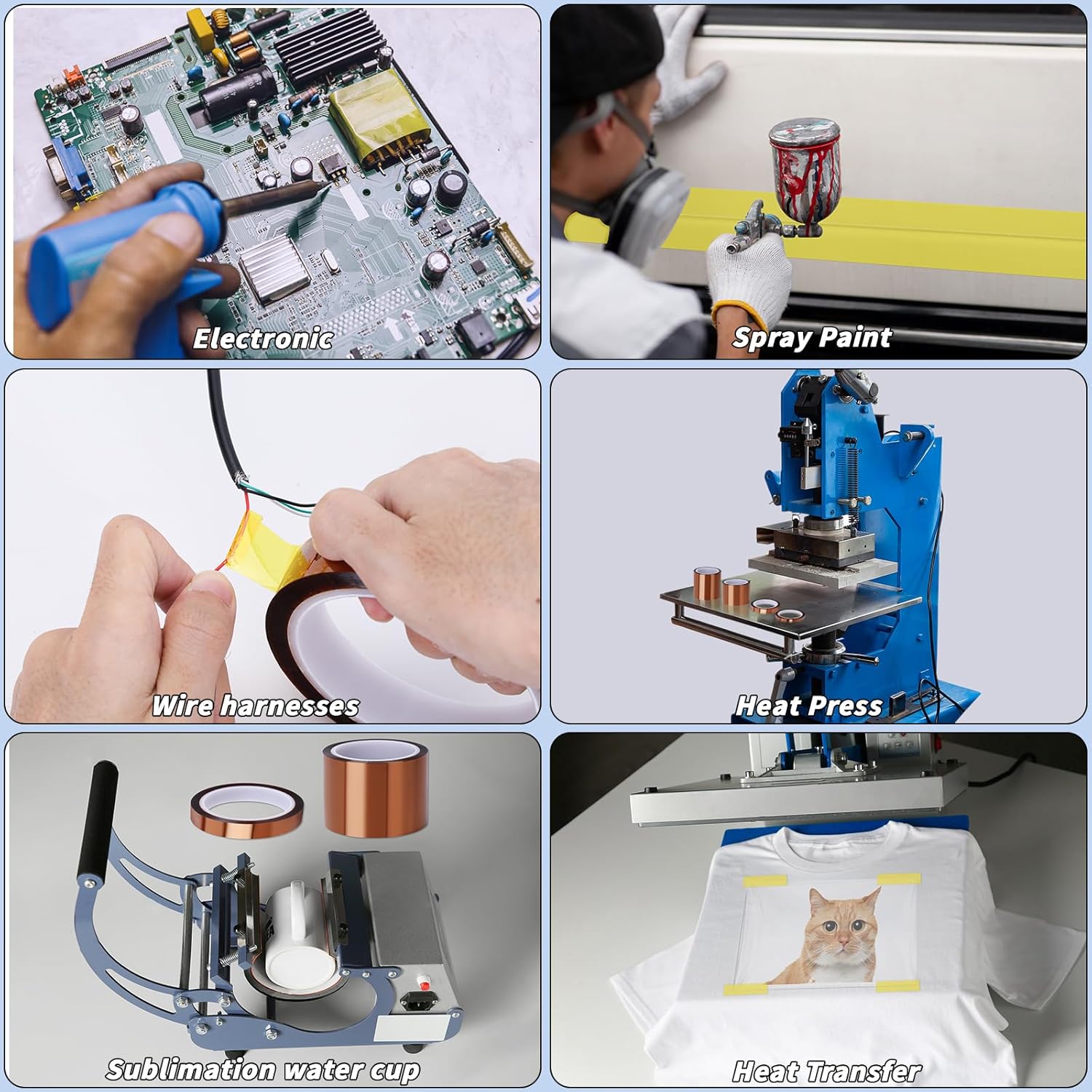 Electronic

Spray Paint

Wire harnesses

Heat Press

Sublimation water cup

Heat Transfer