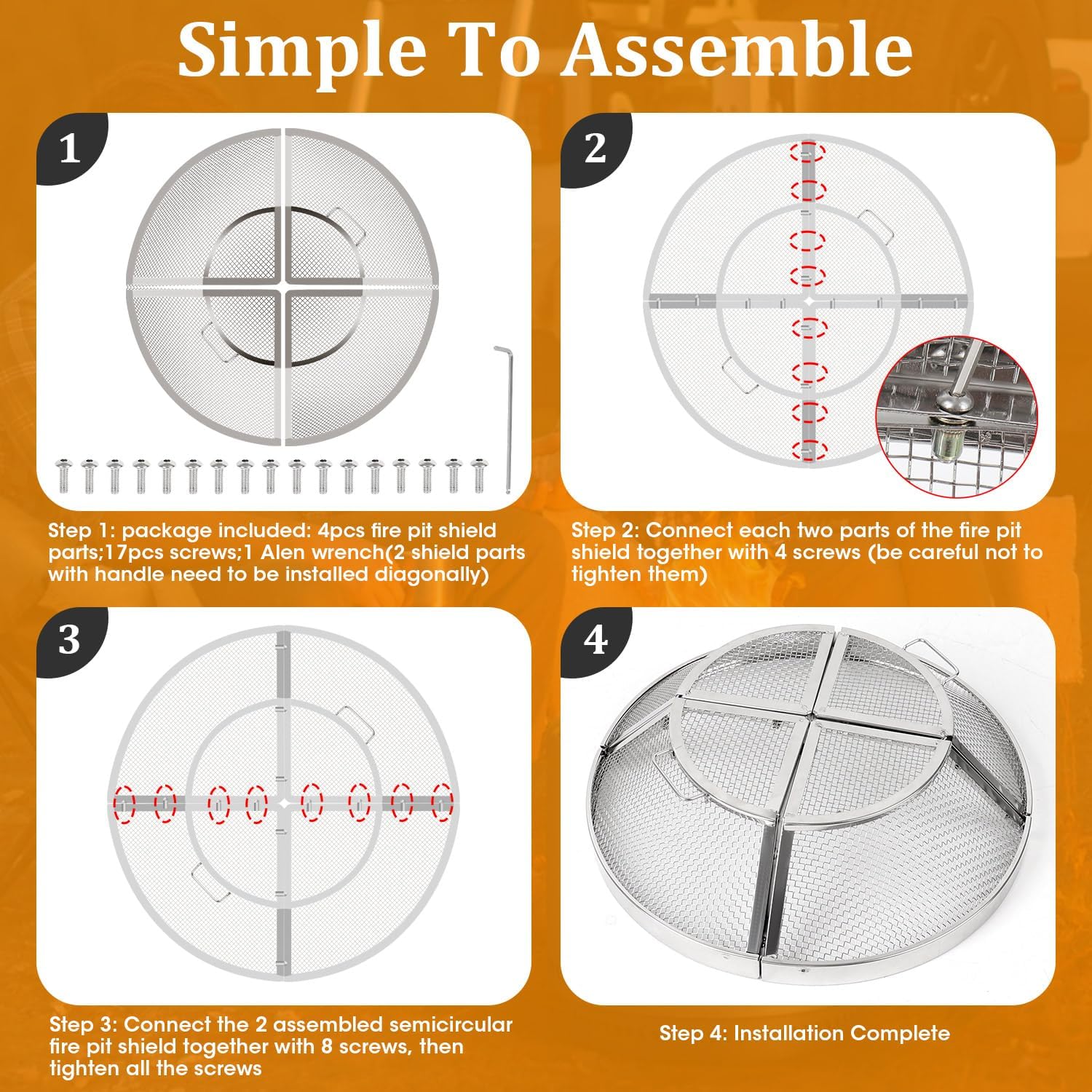 Simple To Assemble

1

Step 1: package included: 4pcs fire pit shield parts;17pcs screws;1 Alen wrench(2 shield parts with handle need to be installed diagonally)

2

Step 2: Connect each two parts of the fire pit shield together with 4 screws (be careful not to tighten them)

3

Step 3: Connect the 2 assembled semicircular fire pit shield together with 8 screws, then tighten all the screws

4

Step 4: Installation Complete