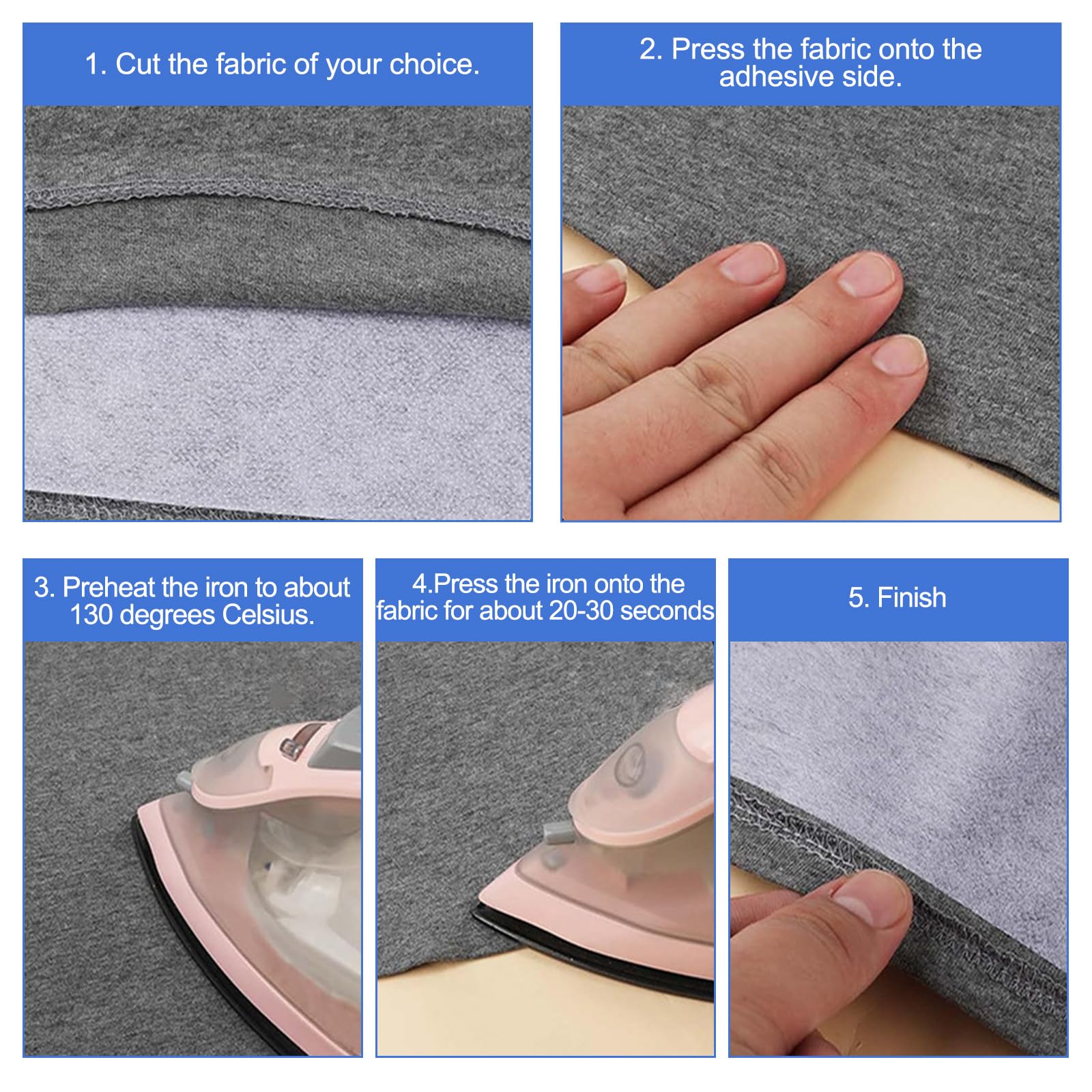 1. Cut the fabric of your choice.

2. Press the fabric onto the adhesive side.

3. Preheat the iron to about 130 degrees Celsius.

4.Press the iron onto the fabric for about 20-30 seconds

5. Finish