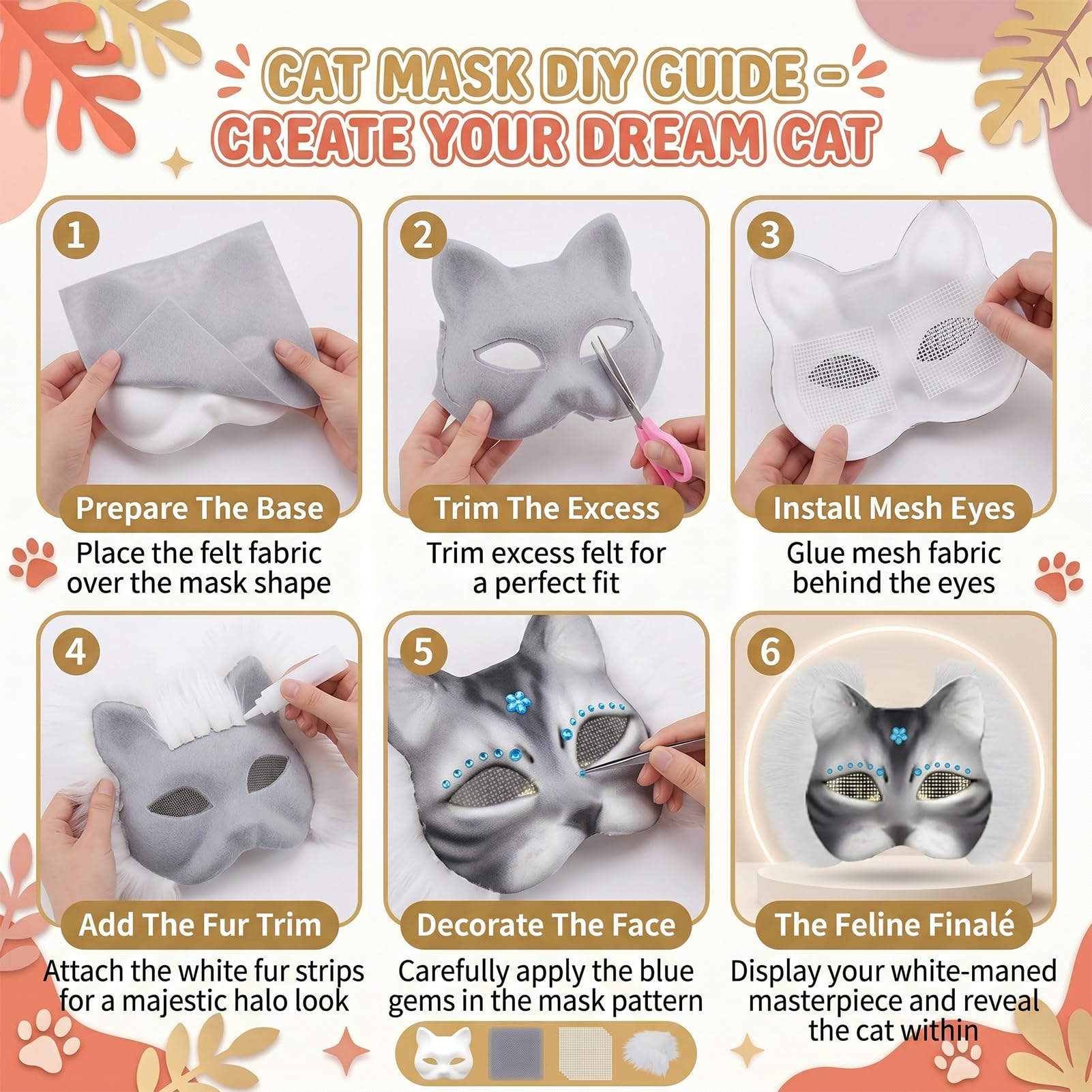 CAT MASK DIY GUIDE -
CREATE YOUR DREAM CAT

1

Prepare The Base

Place the felt fabric over the mask shape

2

Trim The Excess

Trim excess felt for a perfect fit

3

Install Mesh Eyes

Glue mesh fabric behind the eyes

4

Add The Fur Trim

Attach the white fur strips for a majestic halo look

5

Decorate The Face

Carefully apply the blue gems in the mask pattern

6

The Feline Finalé

Display your white-maned masterpiece and reveal the cat within